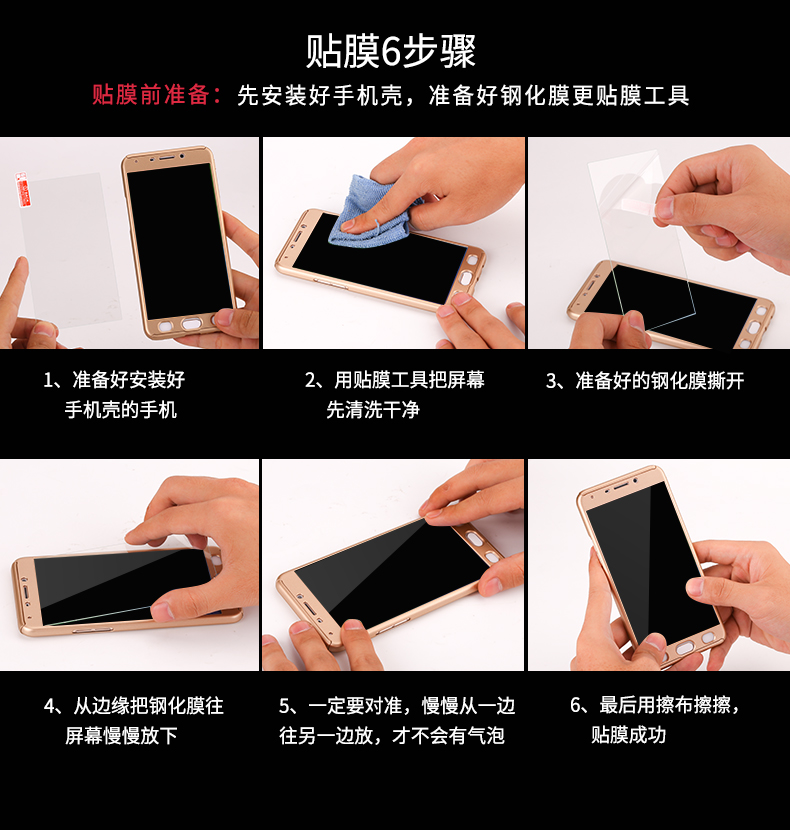 贴膜6步骤

贴膜前准备：先安装好手机壳，准备好钢化膜更贴膜工具

1、准备好安装好手机壳的手机

2、用贴膜工具把屏幕先清洗干净

3、准备好的钢化膜撕开

4、从边缘把钢化膜往屏幕慢慢放下

5、一定要对准，慢慢从一边往另一边放，才不会有气泡

6、最后用擦布擦擦，贴膜成功