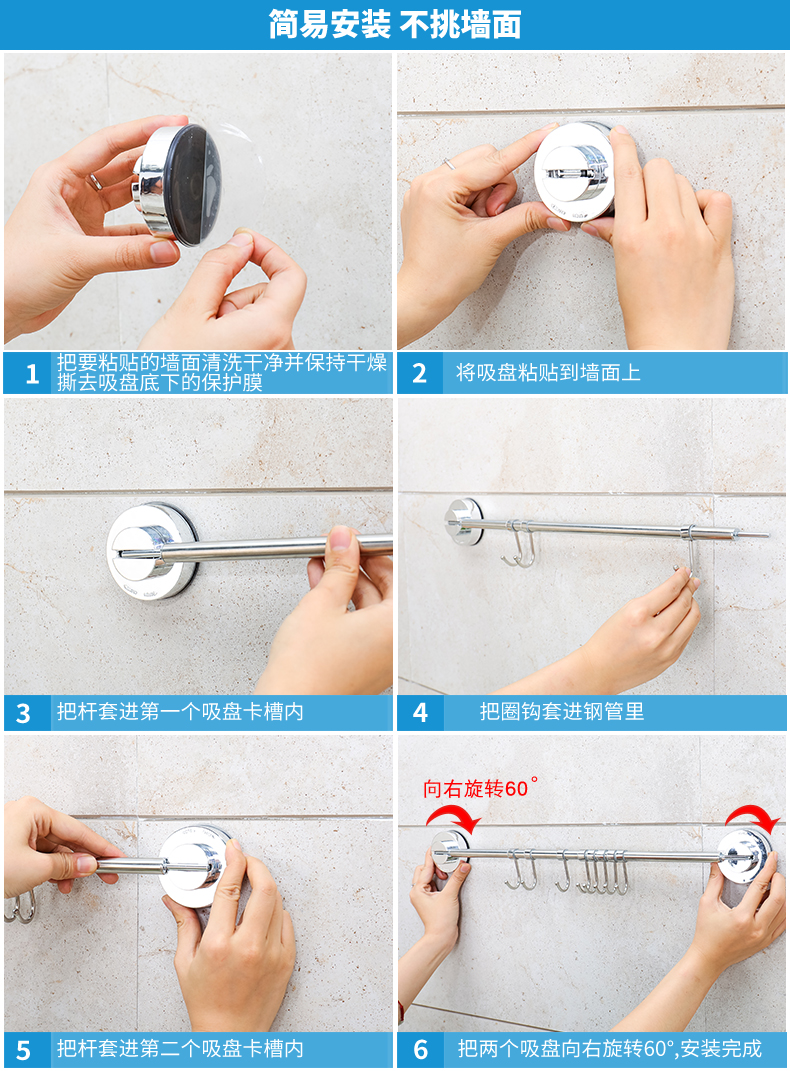 简易安装 不挑墙面

1 把要粘贴的墙面清洗干净并保持干燥 撕去吸盘底下的保护膜

2 将吸盘粘贴到墙面上

3 把杆套进第一个吸盘卡槽内

4 把圈钩套进钢管里

向右旋转60°

5 把杆套进第二个吸盘卡槽内

6 把两个吸盘向右旋转60°,安装完成