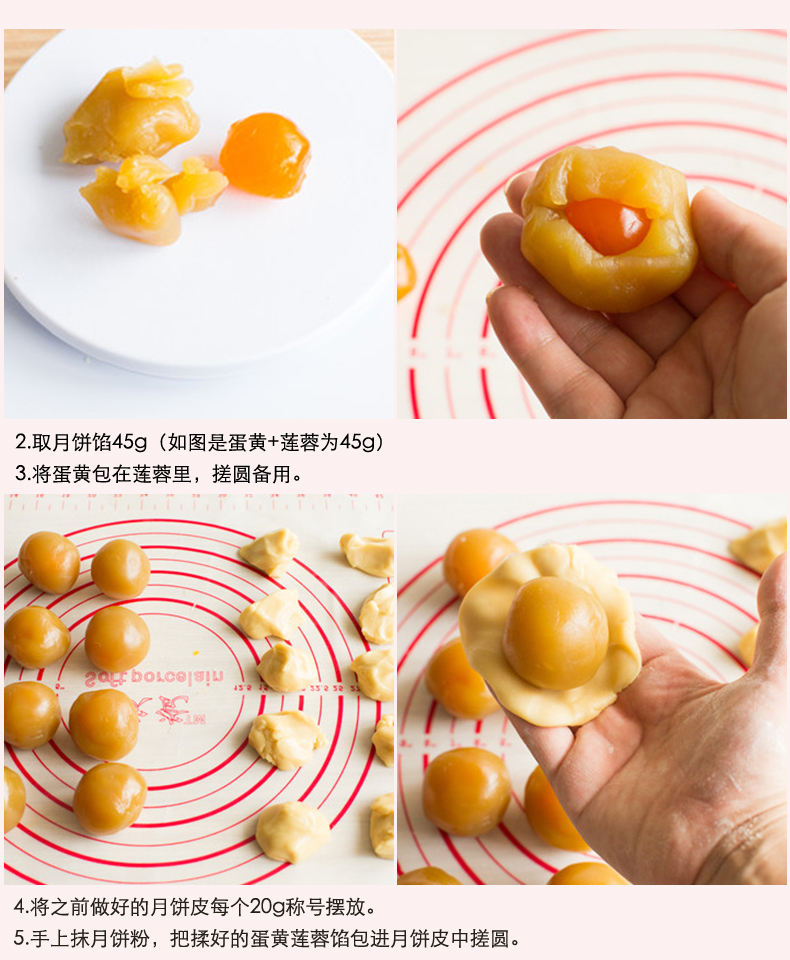 2.取月饼馅45g（如图是蛋黄+莲蓉为45g）
3.将蛋黄包在莲蓉里，搓圆备用。

Soft porcelain

4.将之前做好的月饼皮每个20g称号摆放。
5.手上抹月饼粉，把揉好的蛋黄莲蓉馅包进月饼皮中搓圆。