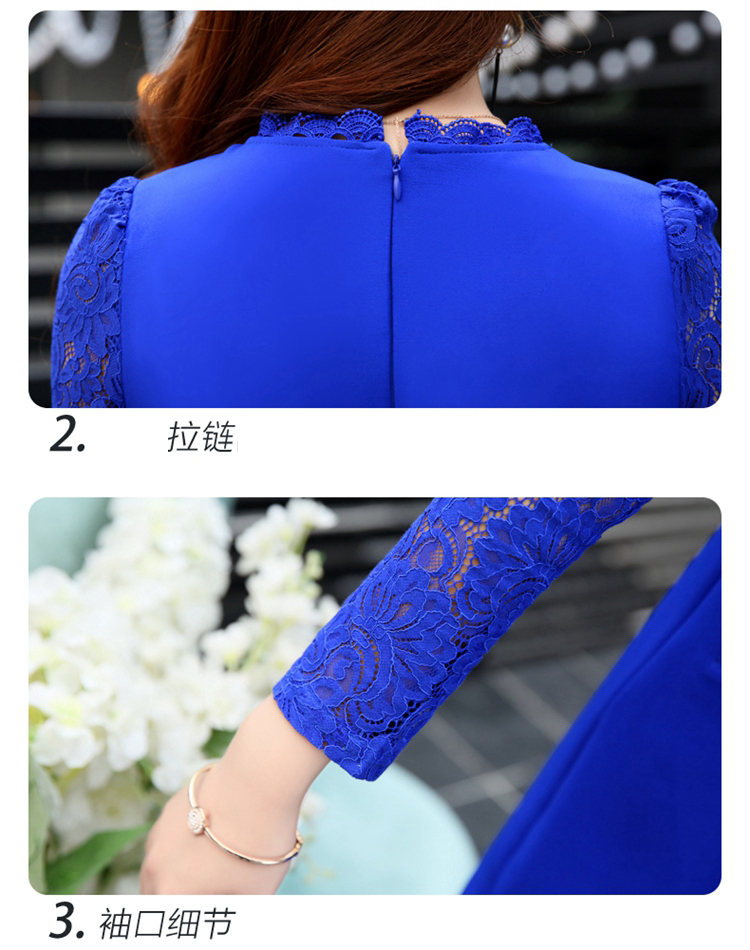 2. 拉链

3. 袖口细节