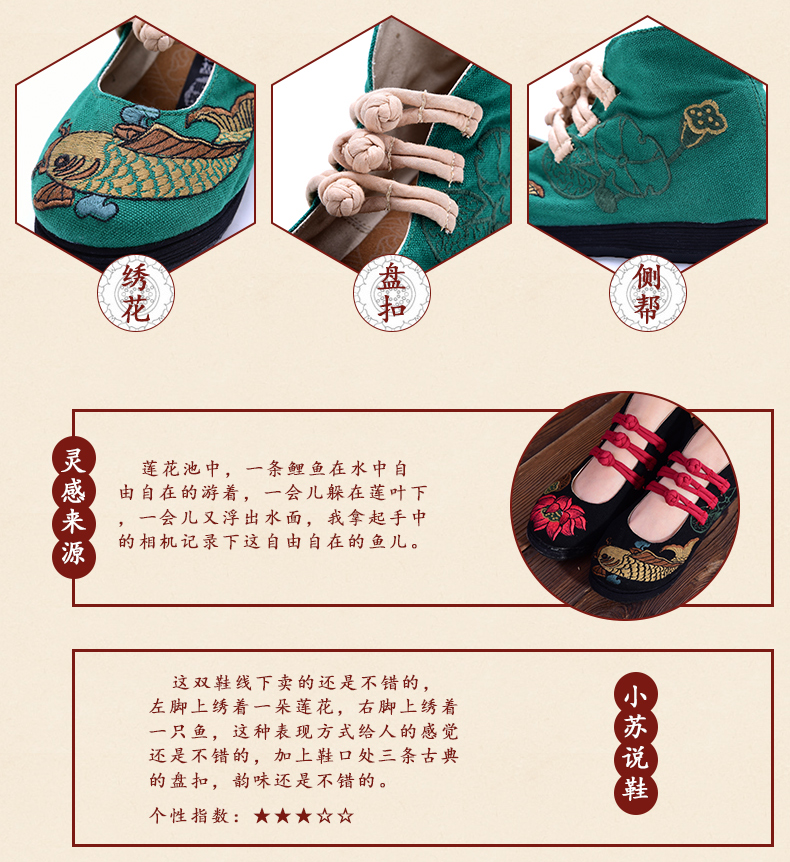 绣花

盘扣

侧帮

灵感来源

莲花池中，一条鲤鱼在水中自由自在的游着，一会儿躲在莲叶下，一会儿又浮出水面，我拿起手中的相机记录下这自由自在的鱼儿。

这双鞋线下卖的还是不错的，左脚上绣着一朵莲花，右脚上绣着一只鱼，这种表现方式给人的感觉还是不错的，加上鞋口处三条古典的盘扣，韵味还是不错的。

个性指数：★★★☆☆

小苏说鞋