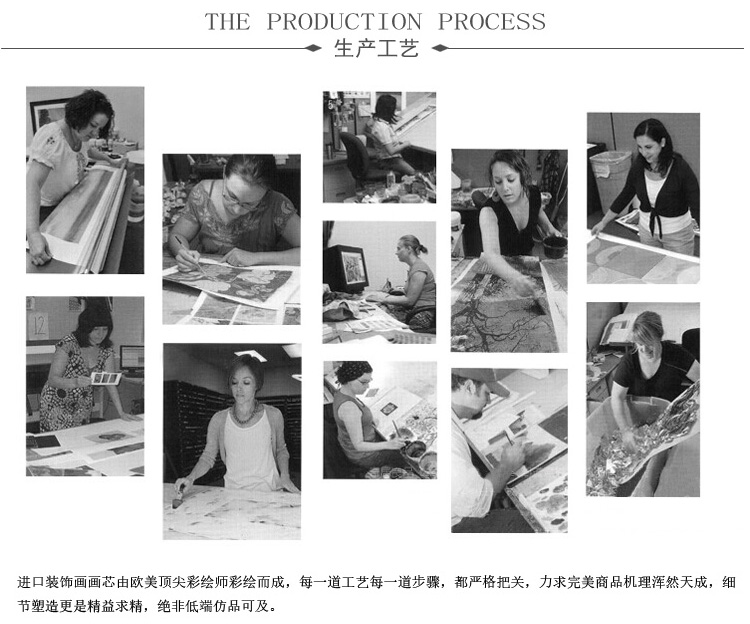 THE PRODUCTION PROCESS
生产工艺

12

进口装饰画画芯由欧美顶尖彩绘师彩绘而成，每一道工艺每一道步骤，都严格把关，力求完美商品机理浑然天成，细节塑造更是精益求精，绝非低端仿品可及。