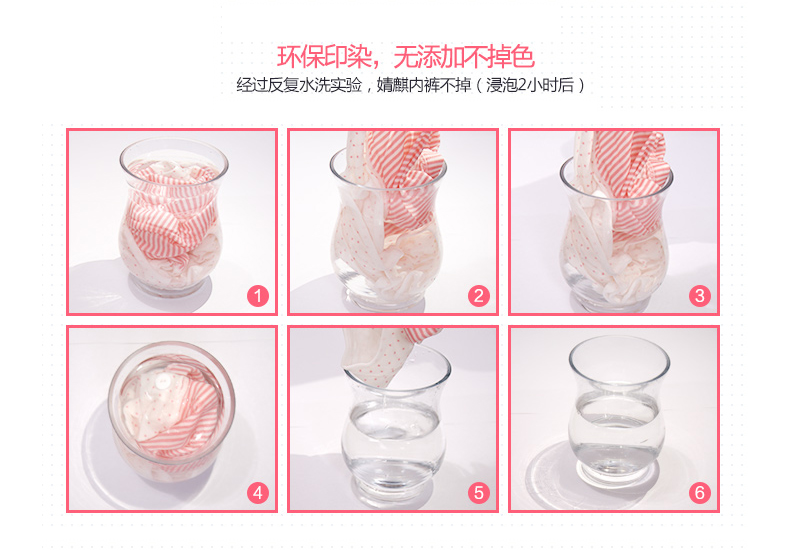 环保印染，无添加不掉色
经过反复水洗实验，婧麒内裤不掉（浸泡2小时后）

1

2

3

4

5

6