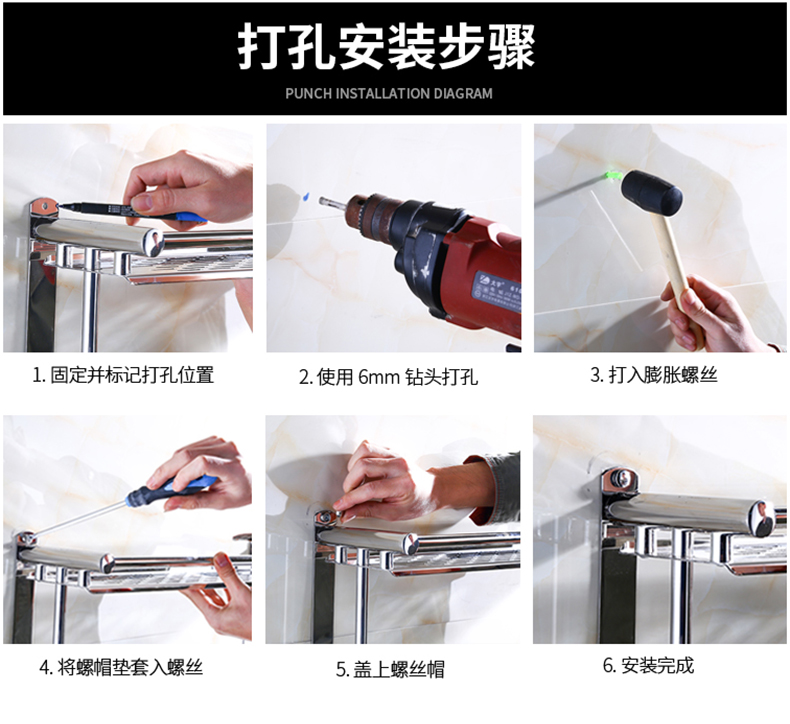 打孔安装步骤

PUNCH INSTALLATION DIAGRAM

1. 固定并标记打孔位置

2. 使用 6mm 钻头打孔

3. 打入膨胀螺丝

4. 将螺帽垫套入螺丝

5. 盖上螺丝帽

6. 安装完成