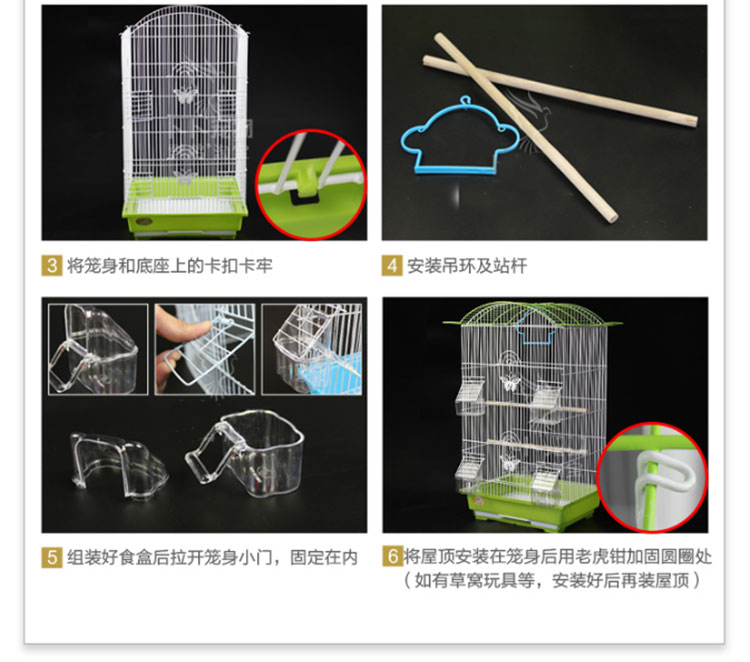 3 将笼身和底座上的卡扣卡牢

4 安装吊环及站杆

5 组装好食盒后拉开笼身小门，固定在内

6 将屋顶安装在笼身后用老虎钳加固圆圈处（如有草窝玩具等，安装好后再装屋顶）