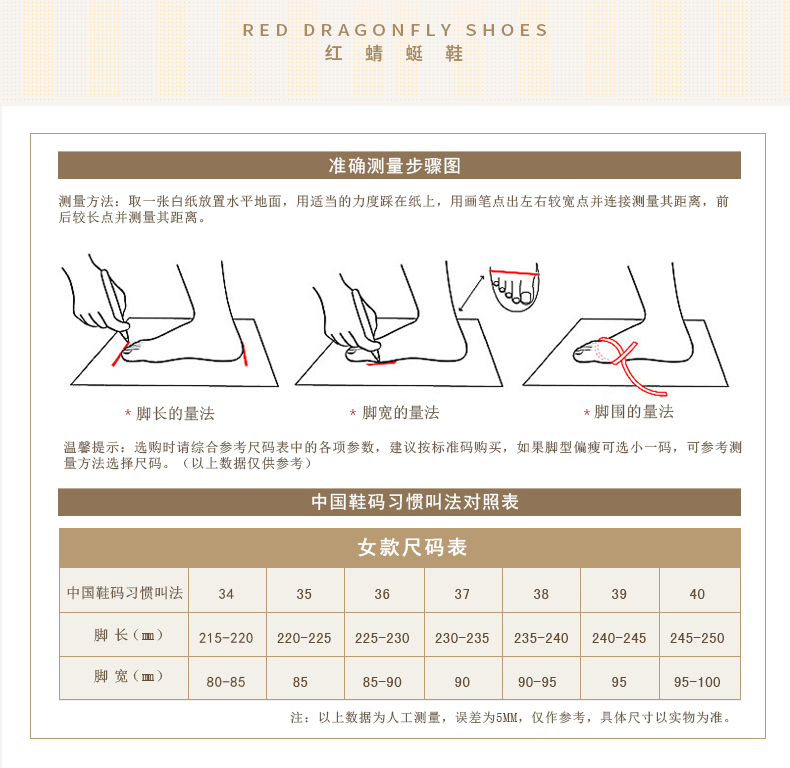 RED DRAGONFLY SHOES
红 蜻 蜓 鞋

准确测量步骤图

测量方法：取一张白纸放置水平地面，用适当的力度踩在纸上，用画笔点出左右较宽点并连接测量其距离，前后较长点并测量其距离。

* 脚长的量法

* 脚宽的量法

* 脚围的量法

温馨提示：选购时请综合参考尺码表中的各项参数，建议按标准码购买，如果脚型偏瘦可选小一码，可参考测量方法选择尺码。（以上数据仅供参考）

中国鞋码习惯叫法对照表

女款尺码表

| 中国鞋码习惯叫法 | 34 | 35 | 36 | 37 | 38 | 39 | 40 |
|---|---|---|---|---|---|---|---|
| 脚 长（㎜） | 215-220 | 220-225 | 225-230 | 230-235 | 235-240 | 240-245 | 245-250 |
| 脚 宽（㎜） | 80-85 | 85 | 85-90 | 90 | 90-95 | 95 | 95-100 |

注：以上数据为人工测量，误差为5MM，仅作参考，具体尺寸以实物为准。