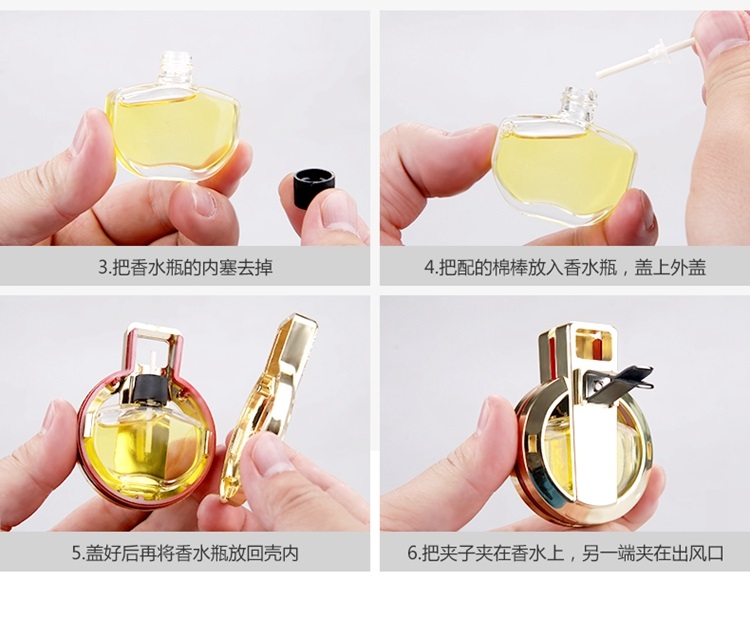 3.把香水瓶的内塞去掉

4.把配的棉棒放入香水瓶，盖上外盖

5.盖好后再将香水瓶放回壳内

6.把夹子夹在香水上，另一端夹在出风口