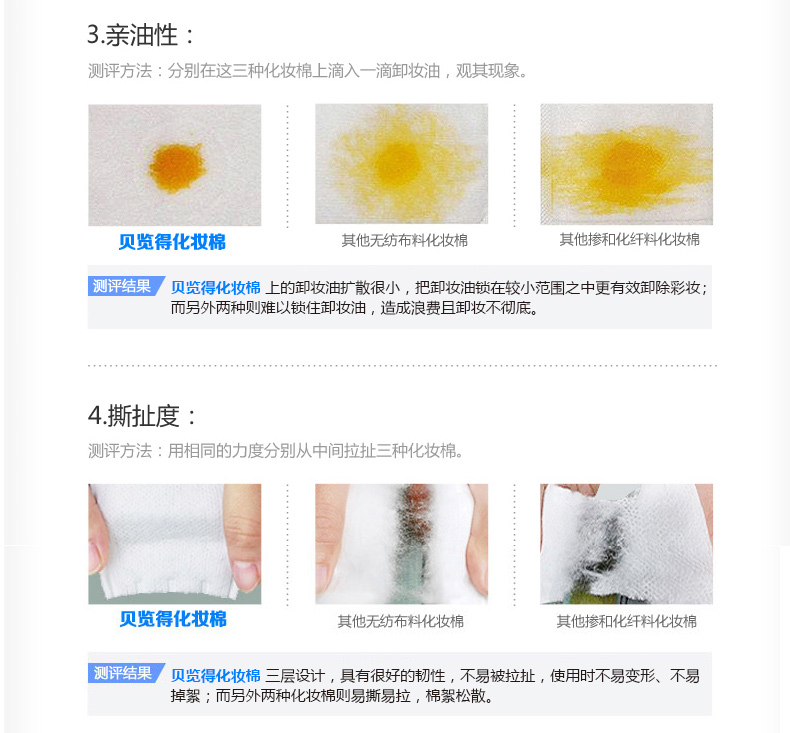 3.亲油性：

测评方法：分别在这三种化妆棉上滴入一滴卸妆油，观其现象。

贝览得化妆棉

其他无纺布料化妆棉

其他掺和化纤料化妆棉

测评结果 贝览得化妆棉 上的卸妆油扩散很小，把卸妆油锁在较小范围之中更有效卸除彩妆；而另外两种则难以锁住卸妆油，造成浪费且卸妆不彻底。

4.撕扯度：

测评方法：用相同的力度分别从中间拉扯三种化妆棉。

贝览得化妆棉

其他无纺布料化妆棉

其他掺和化纤料化妆棉

测评结果 贝览得化妆棉 三层设计，具有很好的韧性，不易被拉扯，使用时不易变形、不易掉絮；而另外两种化妆棉则易撕易拉，棉絮松散。