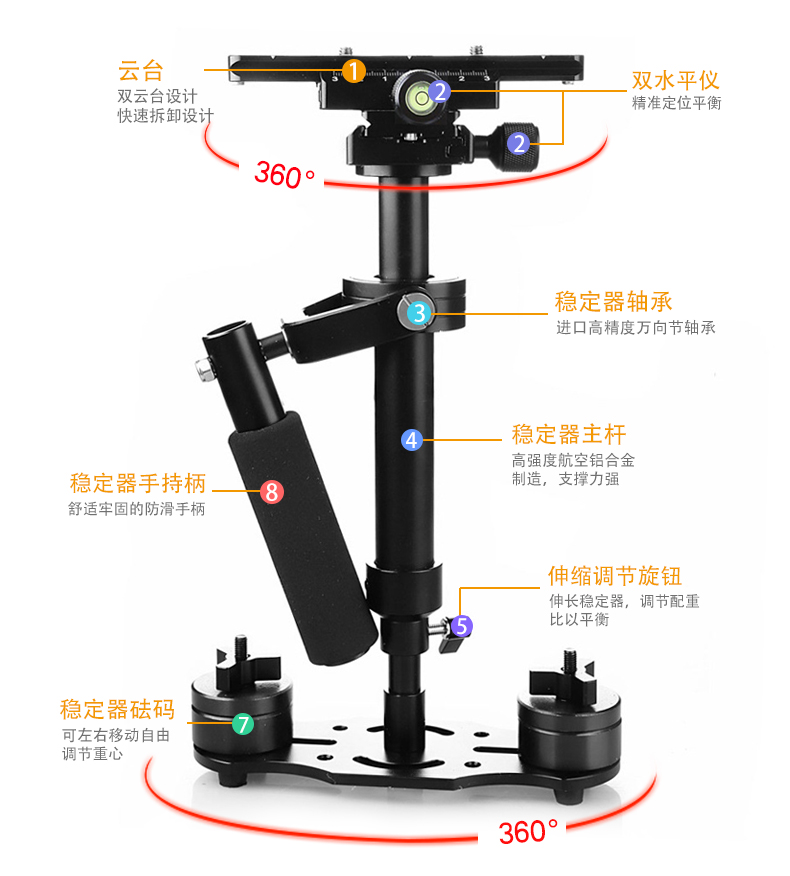 云台
双云台设计
快速拆卸设计

1

2

双水平仪
精准定位平衡

2

360°

3

稳定器轴承
进口高精度万向节轴承

4

稳定器主杆
高强度航空铝合金制造，支撑力强

稳定器手持柄
舒适牢固的防滑手柄

8

伸缩调节旋钮
伸长稳定器，调节配重比以平衡

5

稳定器砝码
可左右移动自由调节重心

7

360°