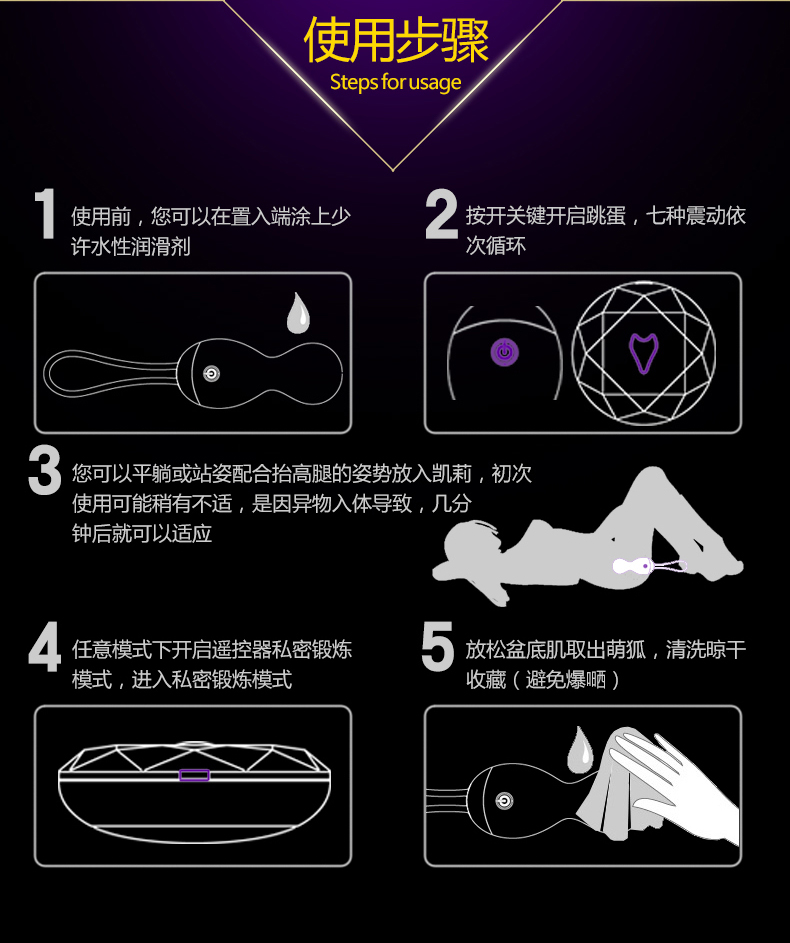 使用步骤
Steps for usage

1 使用前，您可以在置入端涂上少许水性润滑剂

2 按开关键开启跳蛋，七种震动依次循环

3 您可以平躺或站姿配合抬高腿的姿势放入凯莉，初次使用可能稍有不适，是因异物入体导致，几分钟后就可以适应

4 任意模式下开启遥控器私密锻炼模式，进入私密锻炼模式

5 放松盆底肌取出萌狐，清洗晾干收藏（避免爆晒）