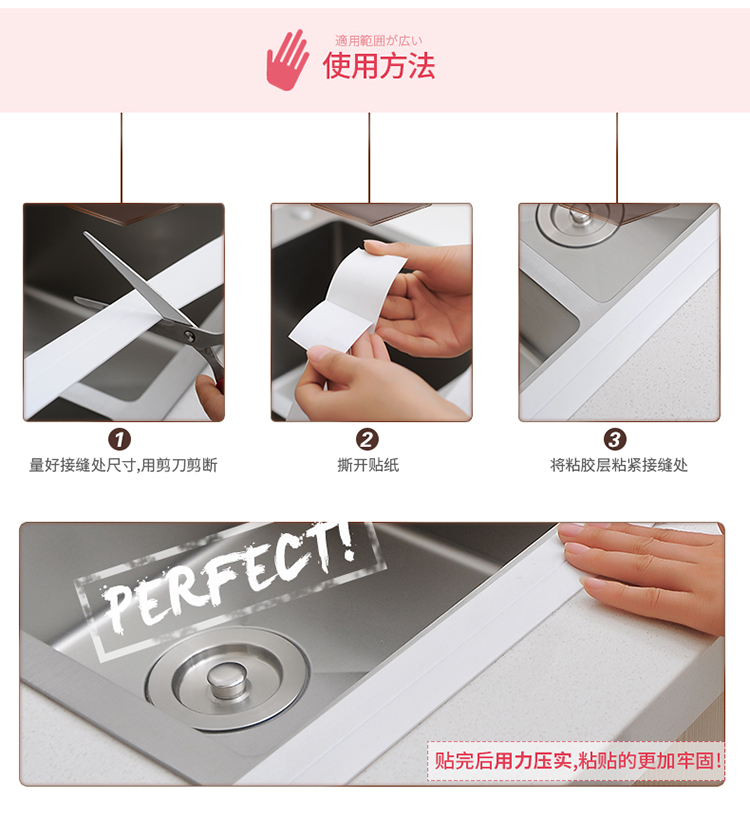 適用範囲が広い
使用方法

1
量好接缝处尺寸,用剪刀剪断

2
撕开贴纸

3
将粘胶层粘紧接缝处

PERFECT!

贴完后用力压实,粘贴的更加牢固!