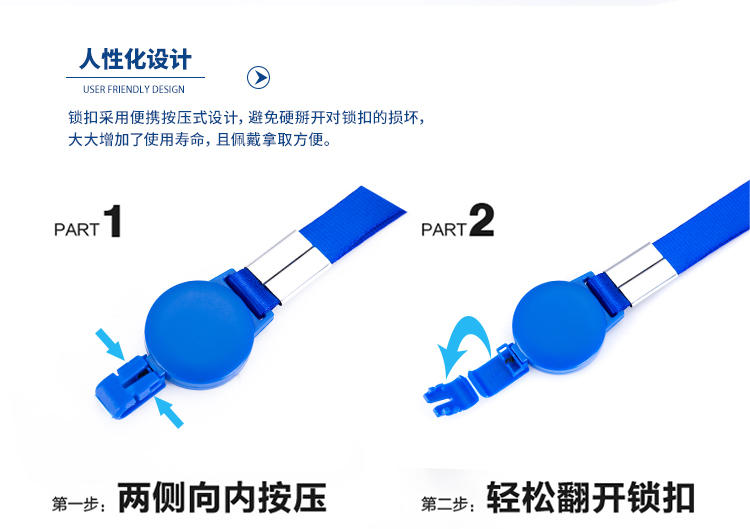 人性化设计

USER FRIENDLY DESIGN

锁扣采用便携按压式设计，避免硬掰开对锁扣的损坏，大大增加了使用寿命，且佩戴拿取方便。

PART 1

PART 2

第一步：两侧向内按压

第二步：轻松翻开锁扣