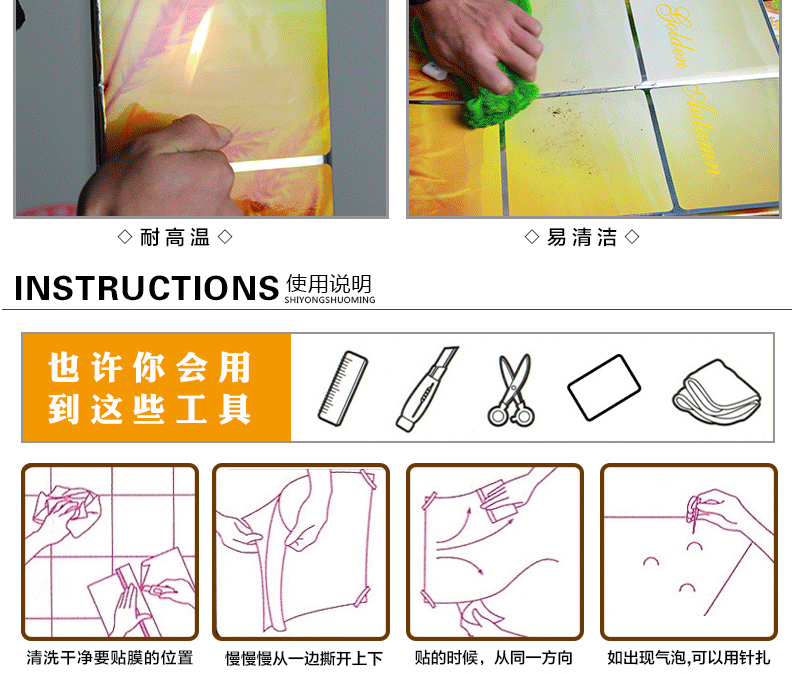 Golden Autumn

◇ 耐高温 ◇

◇ 易清洁 ◇

INSTRUCTIONS 使用说明 SHIYONGSHUOMING

也许你会用到这些工具

清洗干净要贴膜的位置

慢慢慢从一边撕开上下

贴的时候，从同一方向

如出现气泡,可以用针扎