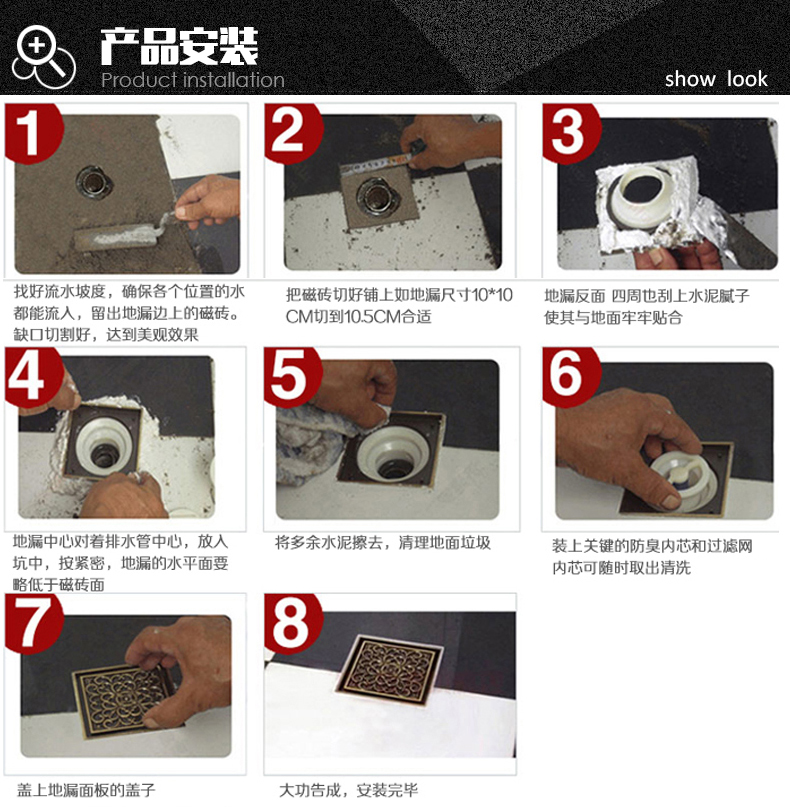 产品安装
Product installation
show look

1
找好流水坡度，确保各个位置的水都能流入，留出地漏边上的磁砖。缺口切割好，达到美观效果

2
把磁砖切好铺上如地漏尺寸10*10CM切到10.5CM合适

3
地漏反面 四周也刮上水泥腻子使其与地面牢牢贴合

4
地漏中心对着排水管中心，放入坑中，按紧密，地漏的水平面要略低于磁砖面

5
将多余水泥擦去，清理地面垃圾

6
装上关键的防臭内芯和过滤网内芯可随时取出清洗

7
盖上地漏面板的盖子

8
大功告成，安装完毕