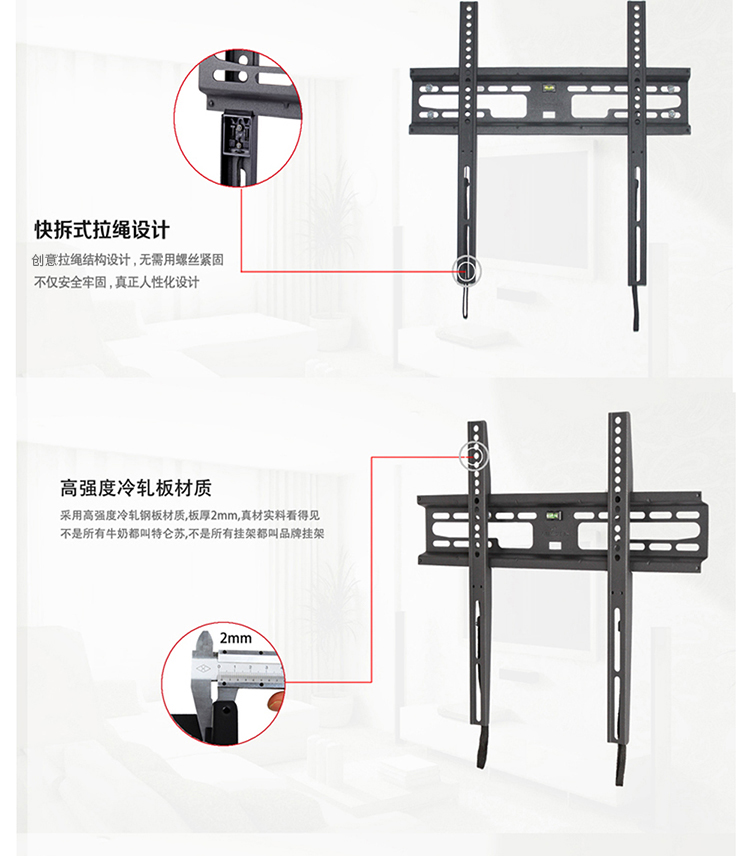 快拆式拉绳设计

创意拉绳结构设计，无需用螺丝紧固
不仅安全牢固，真正人性化设计

高强度冷轧板材质

采用高强度冷轧钢板材质，板厚2mm，真材实料看得见
不是所有牛奶都叫特仑苏，不是所有挂架都叫品牌挂架

2mm