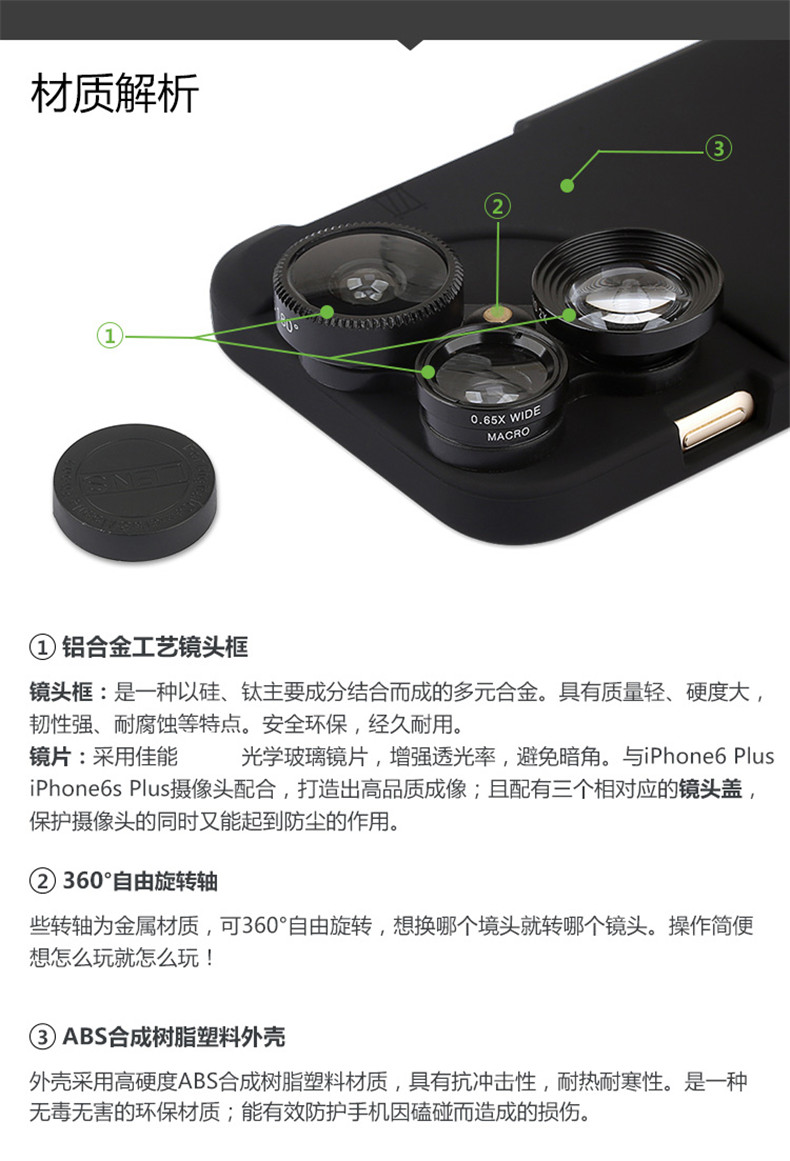 材质解析

③

②

①

0.65X WIDE
MACRO

① 铝合金工艺镜头框

镜头框：是一种以硅、钛主要成分结合而成的多元合金。具有质量轻、硬度大，韧性强、耐腐蚀等特点。安全环保，经久耐用。
镜片：采用佳能 光学玻璃镜片，增强透光率，避免暗角。与iPhone6 Plus iPhone6s Plus摄像头配合，打造出高品质成像；且配有三个相对应的镜头盖，保护摄像头的同时又能起到防尘的作用。

② 360°自由旋转轴

些转轴为金属材质，可360°自由旋转，想换哪个境头就转哪个镜头。操作简便想怎么玩就怎么玩！

③ ABS合成树脂塑料外壳

外壳采用高硬度ABS合成树脂塑料材质，具有抗冲击性，耐热耐寒性。是一种无毒无害的环保材质；能有效防护手机因磕碰而造成的损伤。