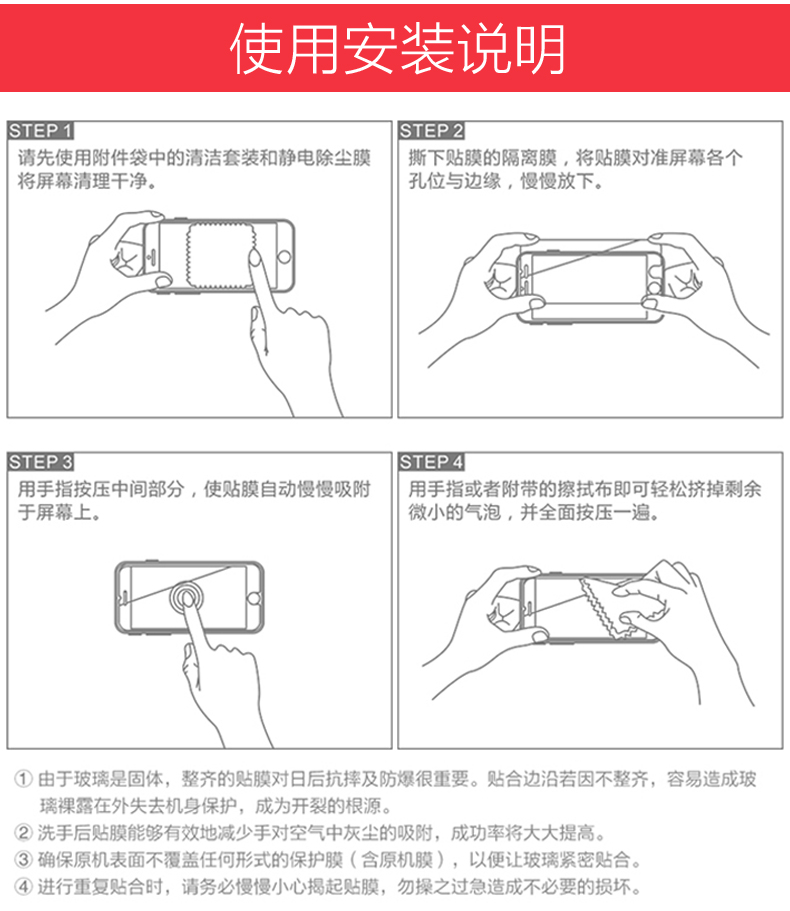 使用安装说明

STEP 1
请先使用附件袋中的清洁套装和静电除尘膜将屏幕清理干净。

STEP 2
撕下贴膜的隔离膜，将贴膜对准屏幕各个孔位与边缘，慢慢放下。

STEP 3
用手指按压中间部分，使贴膜自动慢慢吸附于屏幕上。

STEP 4
用手指或者附带的擦拭布即可轻松挤掉剩余微小的气泡，并全面按压一遍。

① 由于玻璃是固体，整齐的贴膜对日后抗摔及防爆很重要。贴合边沿若因不整齐，容易造成玻璃裸露在外失去机身保护，成为开裂的根源。
② 洗手后贴膜能够有效地减少手对空气中灰尘的吸附，成功率将大大提高。
③ 确保原机表面不覆盖任何形式的保护膜（含原机膜），以便让玻璃紧密贴合。
④ 进行重复贴合时，请务必慢慢小心揭起贴膜，勿操之过急造成不必要的损坏。