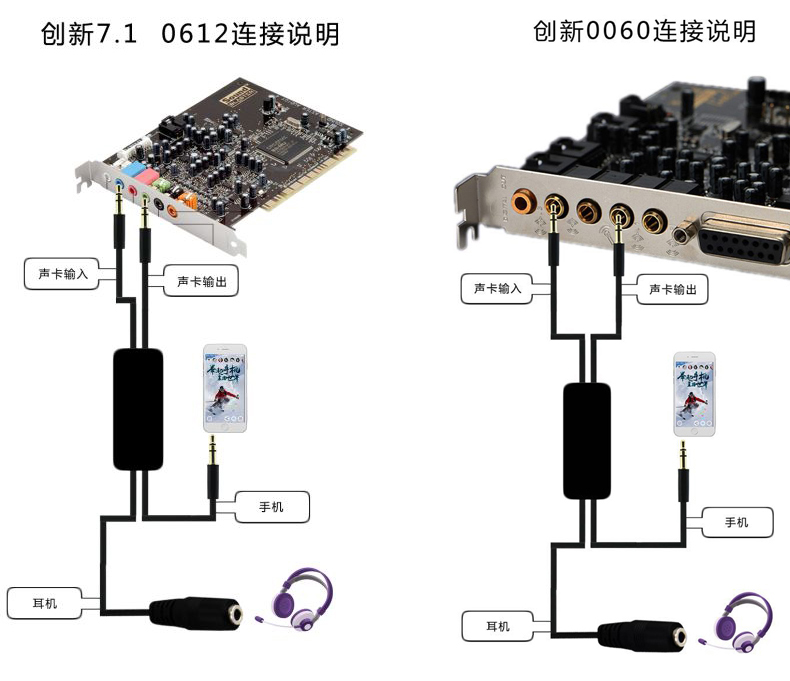 创新7.1 0612连接说明

声卡输入

声卡输出

手机

耳机

创新0060连接说明

声卡输入

声卡输出

手机

耳机