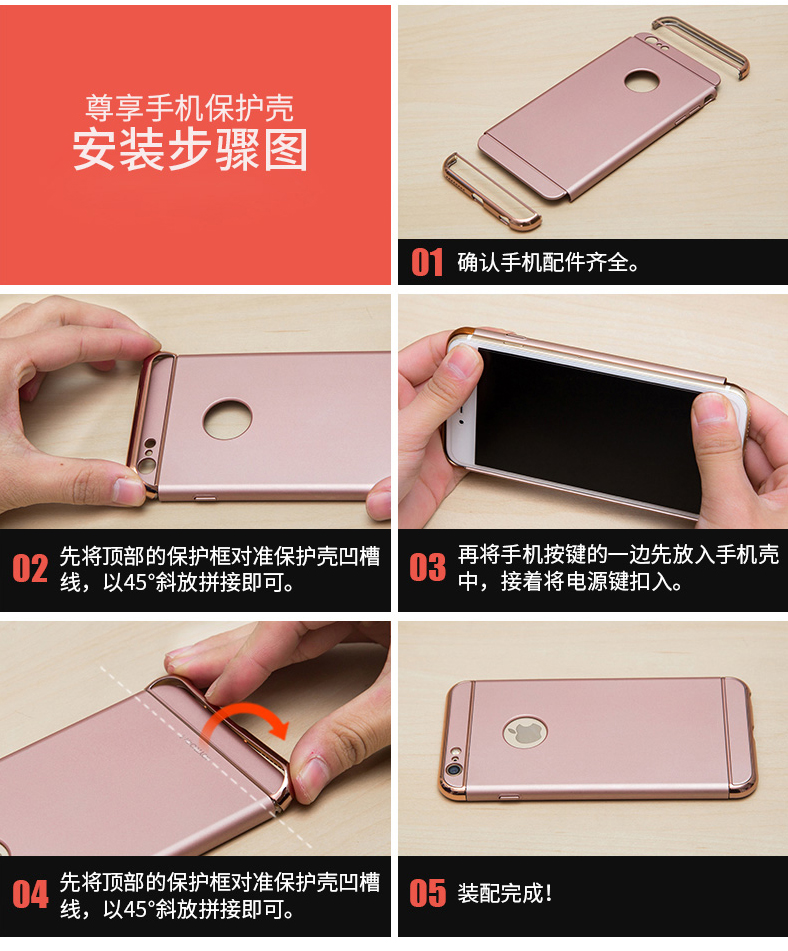 尊享手机保护壳
安装步骤图

01 确认手机配件齐全。

02 先将顶部的保护框对准保护壳凹槽线，以45°斜放拼接即可。

03 再将手机按键的一边先放入手机壳中，接着将电源键扣入。

04 先将顶部的保护框对准保护壳凹槽线，以45°斜放拼接即可。

05 装配完成！