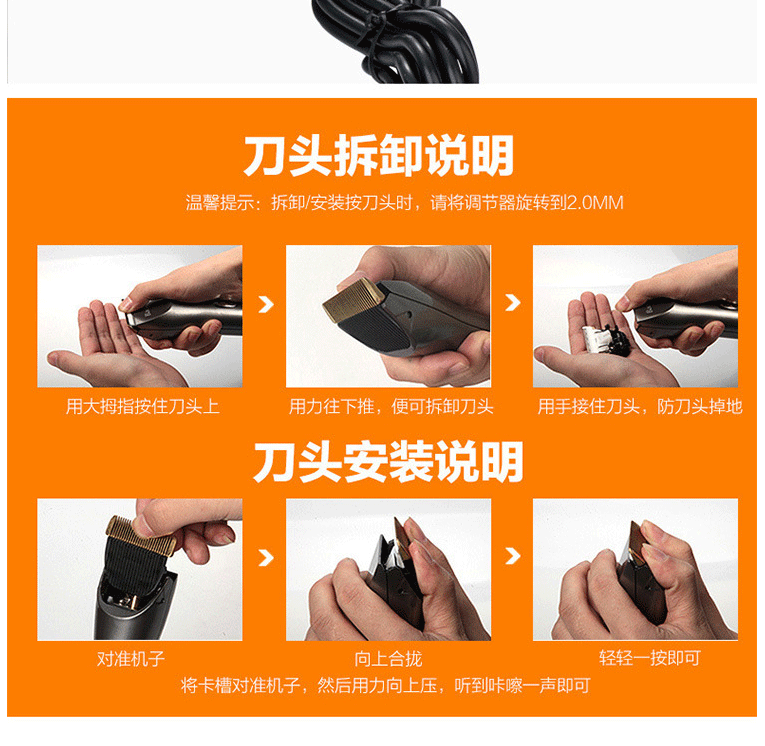 刀头拆卸说明

温馨提示：拆卸/安装按刀头时，请将调节器旋转到2.0MM

用大拇指按住刀头上

用力往下推，便可拆卸刀头

用手接住刀头，防刀头掉地

刀头安装说明

对准机子

向上合拢

轻轻一按即可

将卡槽对准机子，然后用力向上压，听到咔嚓一声即可