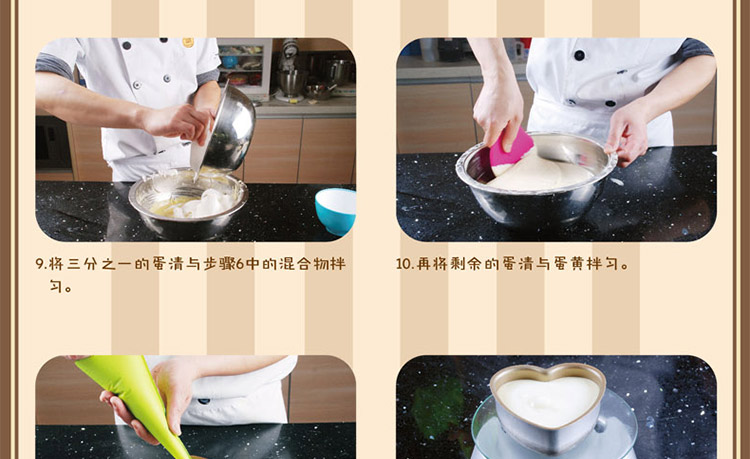 9.将三分之一的蛋清与步骤6中的混合物拌匀。

10.再将剩余的蛋清与蛋黄拌匀。