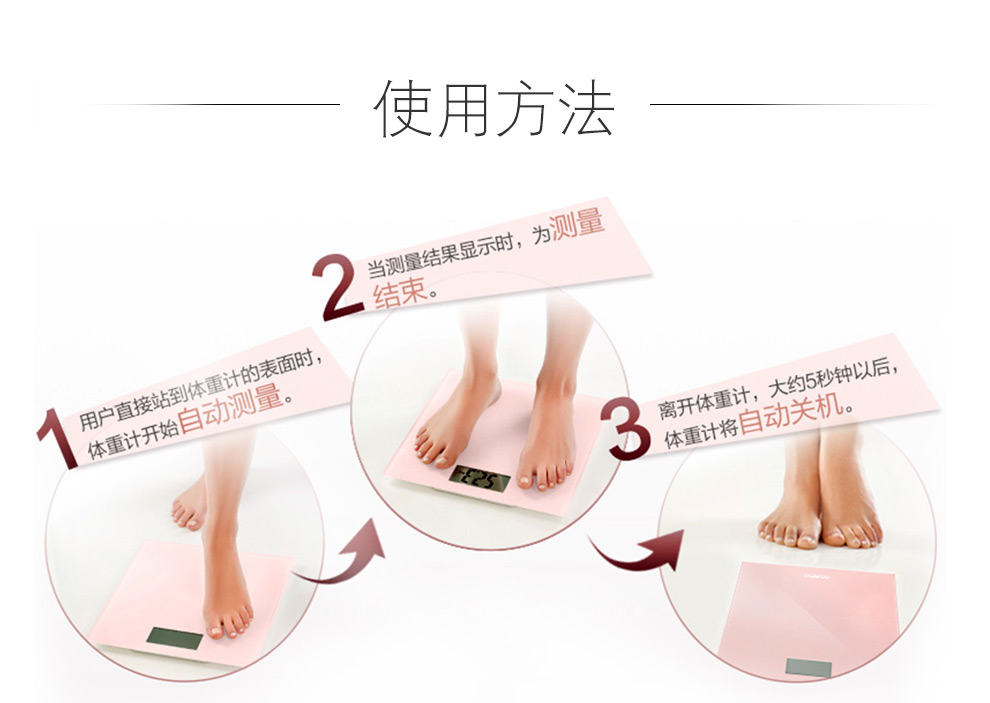 使用方法

1 用户直接站到体重计的表面时，体重计开始自动测量。

2 当测量结果显示时，为测量结束。

3 离开体重计，大约5秒钟以后，体重计将自动关机。