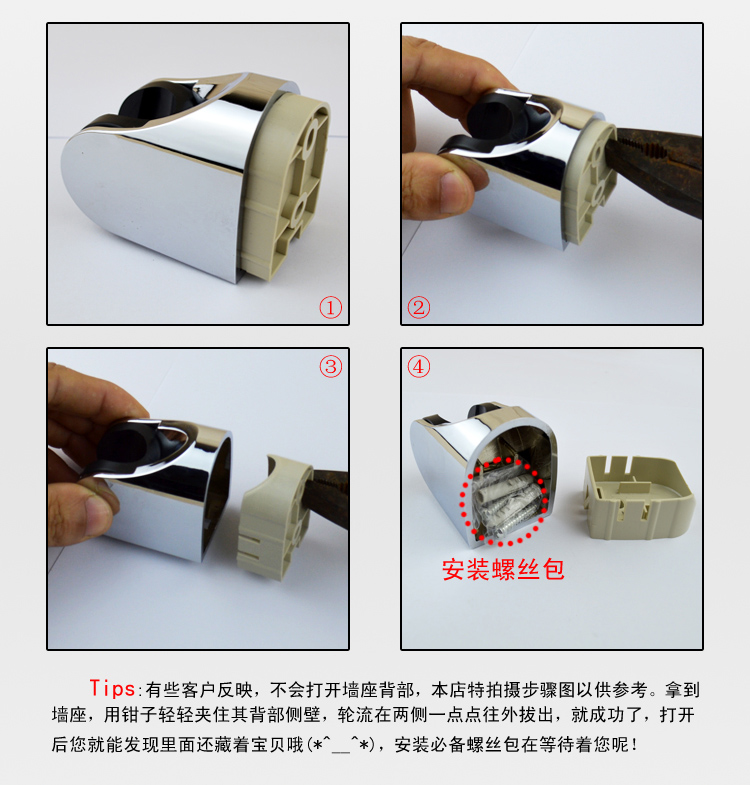 ①

②

③

④

安装螺丝包

Tips:有些客户反映，不会打开墙座背部，本店特拍摄步骤图以供参考。拿到墙座，用钳子轻轻夹住其背部侧壁，轮流在两侧一点点往外拔出，就成功了，打开后您就能发现里面还藏着宝贝哦(*^__^*)，安装必备螺丝包在等待着您呢！