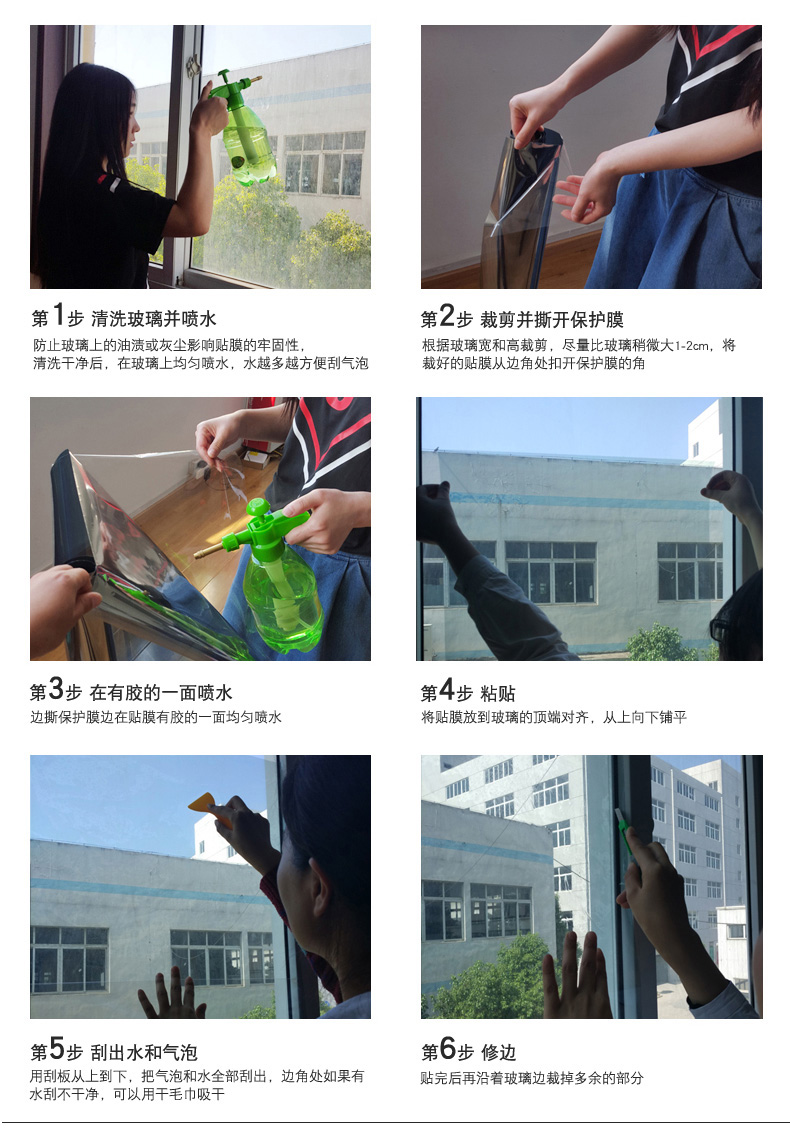 第1步 清洗玻璃并喷水

防止玻璃上的油渍或灰尘影响贴膜的牢固性，清洗干净后，在玻璃上均匀喷水，水越多越方便刮气泡

第2步 裁剪并撕开保护膜

根据玻璃宽和高裁剪，尽量比玻璃稍微大1-2cm，将裁好的贴膜从边角处扣开保护膜的角

第3步 在有胶的一面喷水

边撕保护膜边在贴膜有胶的一面均匀喷水

第4步 粘贴

将贴膜放到玻璃的顶端对齐，从上向下铺平

第5步 刮出水和气泡

用刮板从上到下，把气泡和水全部刮出，边角处如果有水刮不干净，可以用干毛巾吸干

第6步 修边

贴完后再沿着玻璃边裁掉多余的部分