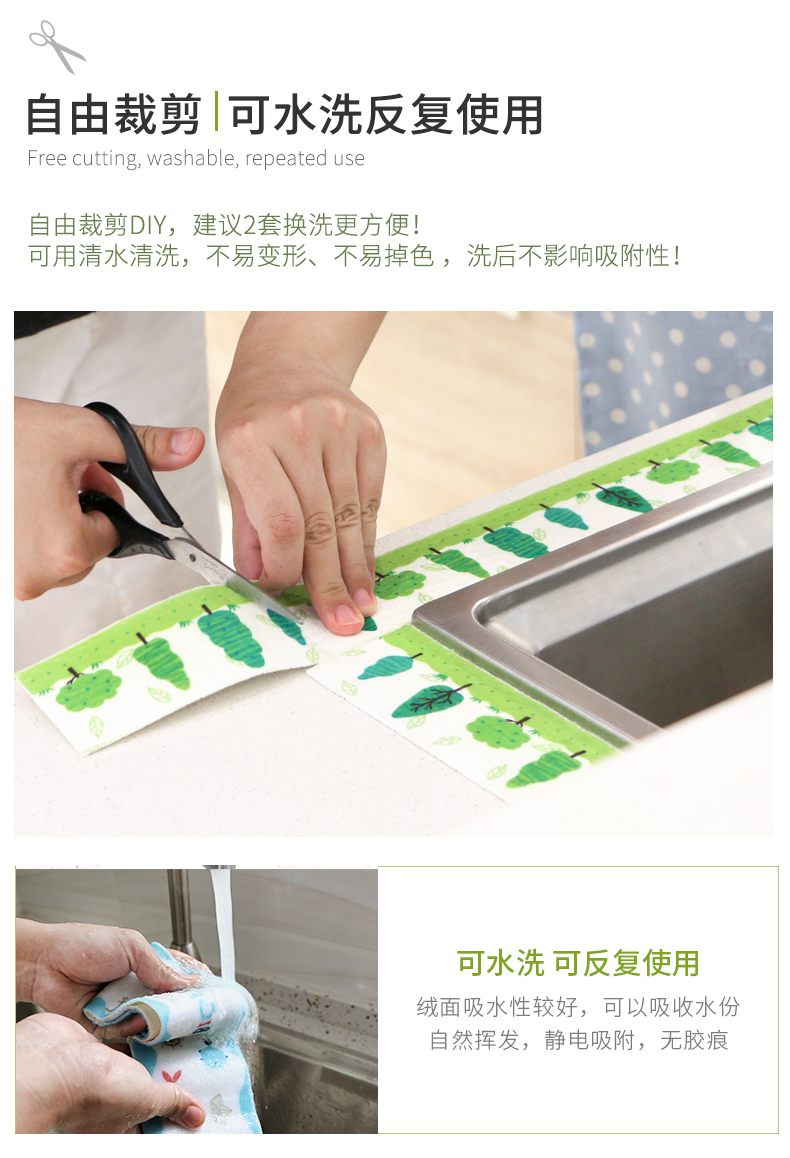 自由裁剪 | 可水洗反复使用
Free cutting, washable, repeated use

自由裁剪DIY，建议2套换洗更方便！
可用清水清洗，不易变形、不易掉色，洗后不影响吸附性！

可水洗 可反复使用
绒面吸水性较好，可以吸收水份
自然挥发，静电吸附，无胶痕