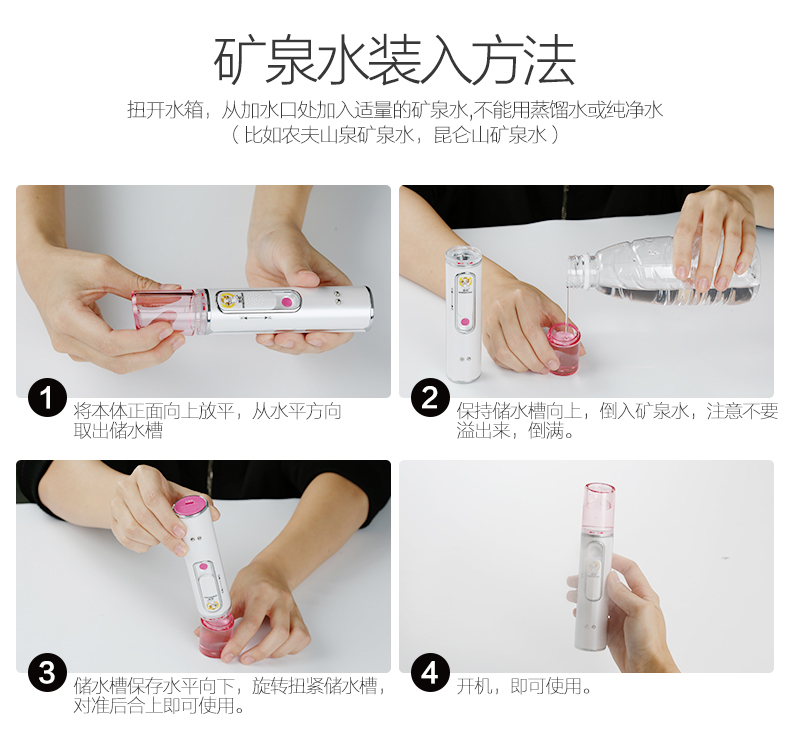 矿泉水装入方法

扭开水箱，从加水口处加入适量的矿泉水,不能用蒸馏水或纯净水
（比如农夫山泉矿泉水，昆仑山矿泉水）

1
将本体正面向上放平，从水平方向取出储水槽

2
保持储水槽向上，倒入矿泉水，注意不要溢出来，倒满。

3
储水槽保存水平向下，旋转扭紧储水槽，对准后合上即可使用。

4
开机，即可使用。