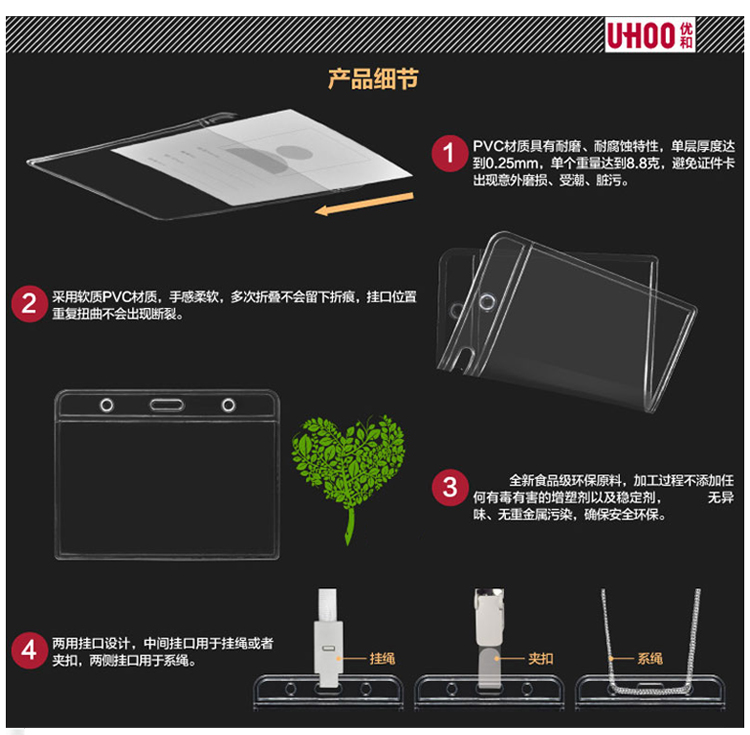 UHOO 优和

产品细节

1 PVC材质具有耐磨、耐腐蚀特性，单层厚度达到0.25mm，单个重量达到8.8克，避免证件卡出现意外磨损、受潮、脏污。

2 采用软质PVC材质，手感柔软，多次折叠不会留下折痕，挂口位置重复扭曲不会出现断裂。

3 全新食品级环保原料，加工过程不添加任何有毒有害的增塑剂以及稳定剂， 无异味、无重金属污染，确保安全环保。

4 两用挂口设计，中间挂口用于挂绳或者夹扣，两侧挂口用于系绳。

挂绳

夹扣

系绳