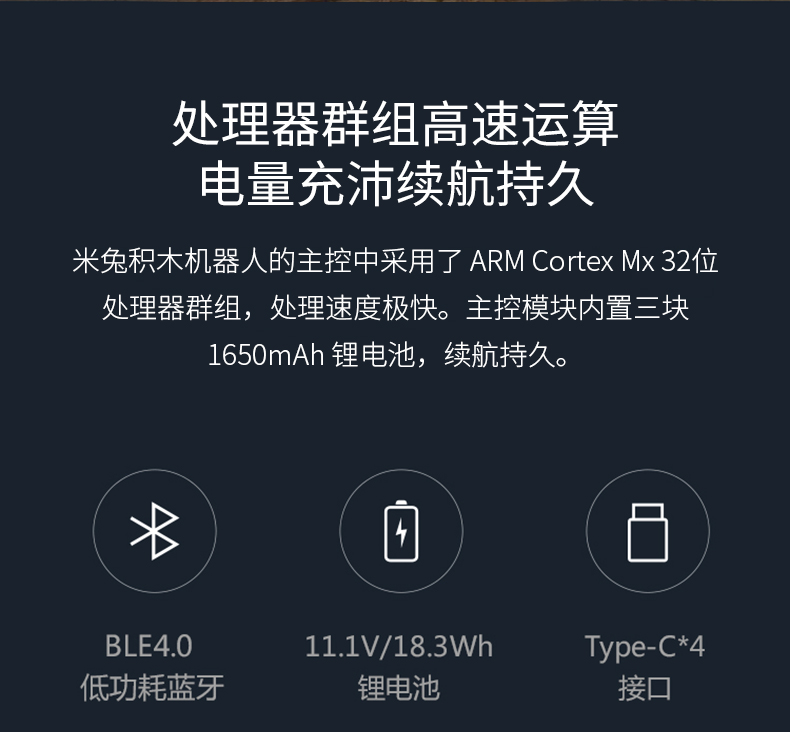 处理器群组高速运算
电量充沛续航持久

米兔积木机器人的主控中采用了ARM Cortex Mx 32位处理器群组，处理速度极快。主控模块内置三块1650mAh锂电池，续航持久。

BLE4.0
低功耗蓝牙

11.1V/18.3Wh
锂电池

Type-C*4
接口