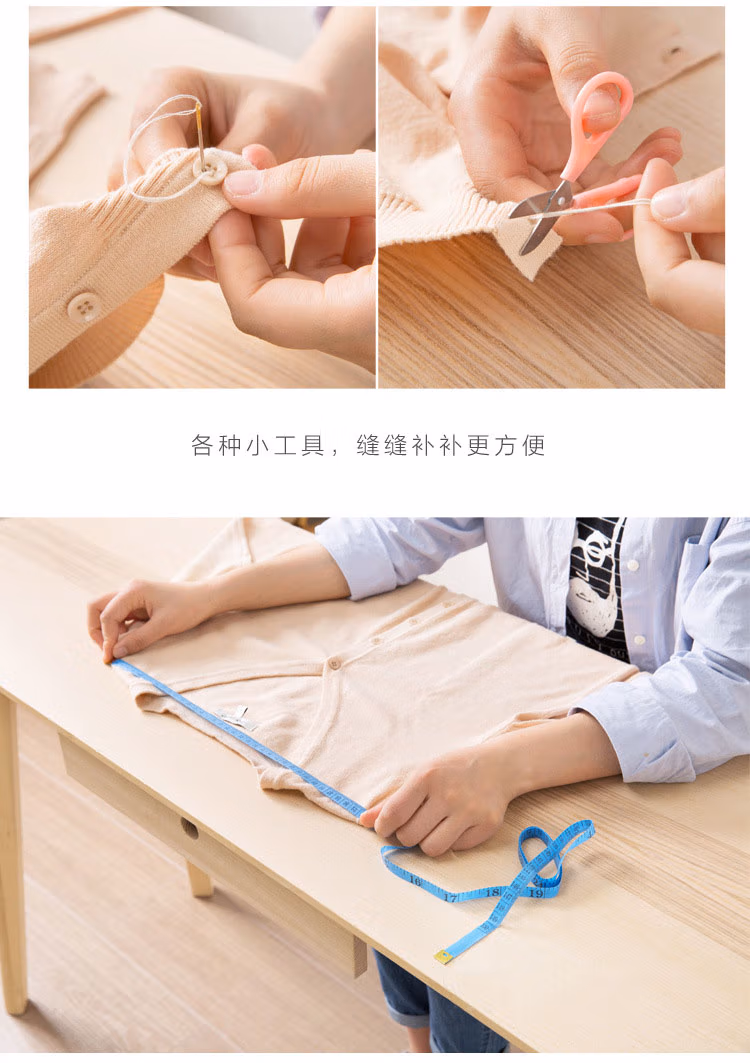 各种小工具，缝缝补补更方便

16 17 18 19