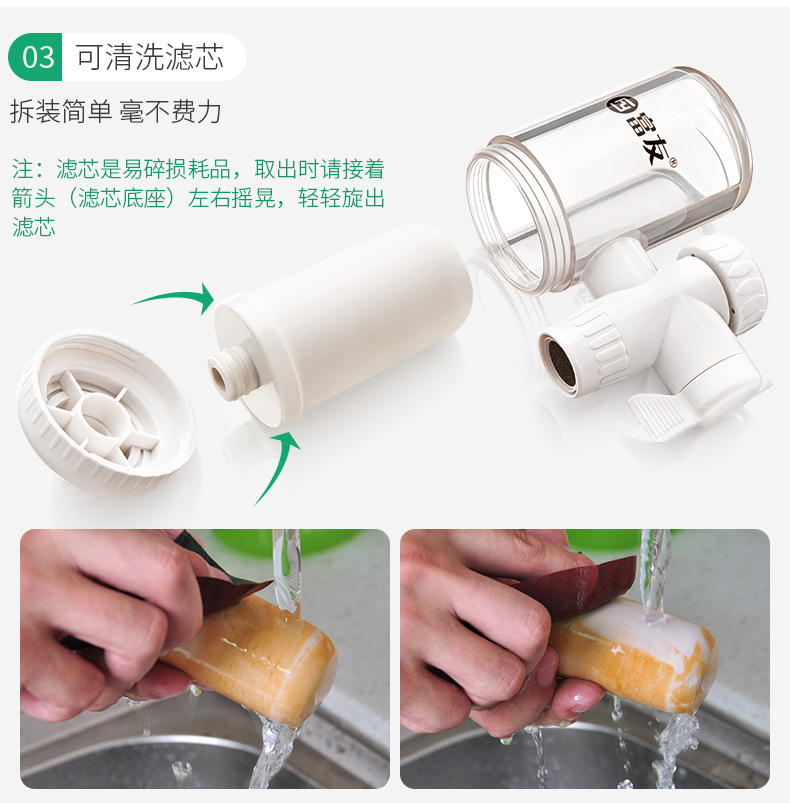 03 可清洗滤芯

拆装简单 毫不费力

注：滤芯是易碎损耗品，取出时请接着箭头（滤芯底座）左右摇晃，轻轻旋出滤芯

富友®