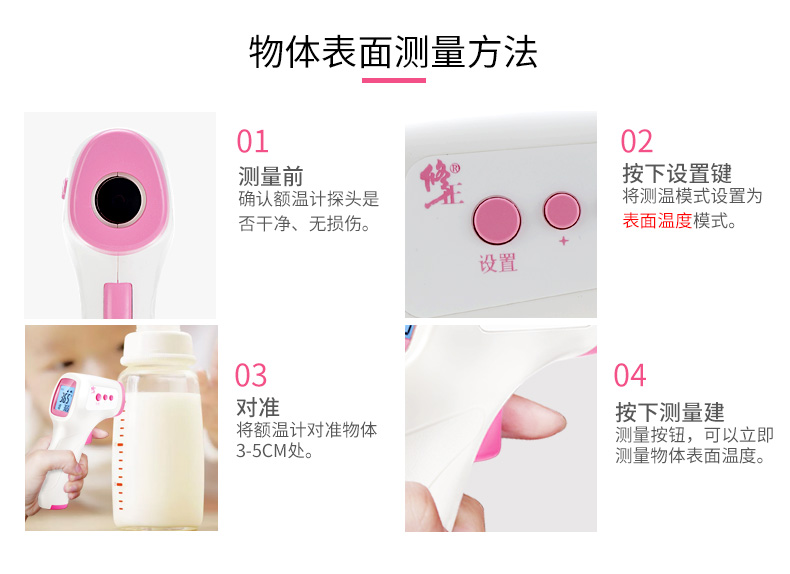 物体表面测量方法

01
测量前
确认额温计探头是否干净、无损伤。

修正®
设置
+

02
按下设置键
将测温模式设置为表面温度模式。

03
对准
将额温计对准物体3-5CM处。

04
按下测量建
测量按钮，可以立即测量物体表面温度。