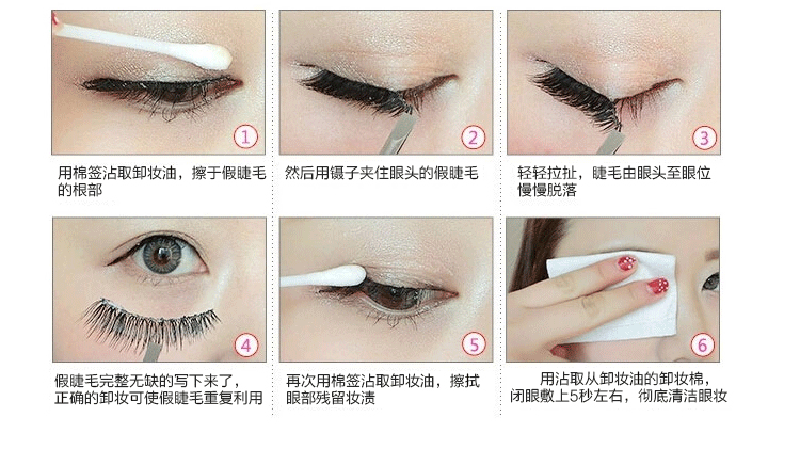 ①

用棉签沾取卸妆油，擦于假睫毛的根部

②

然后用镊子夹住眼头的假睫毛

③

轻轻拉扯，睫毛由眼头至眼位慢慢脱落

④

假睫毛完整无缺的写下来了，正确的卸妆可使假睫毛重复利用

⑤

再次用棉签沾取卸妆油，擦拭眼部残留妆渍

⑥

用沾取从卸妆油的卸妆棉，闭眼敷上5秒左右，彻底清洁眼妆