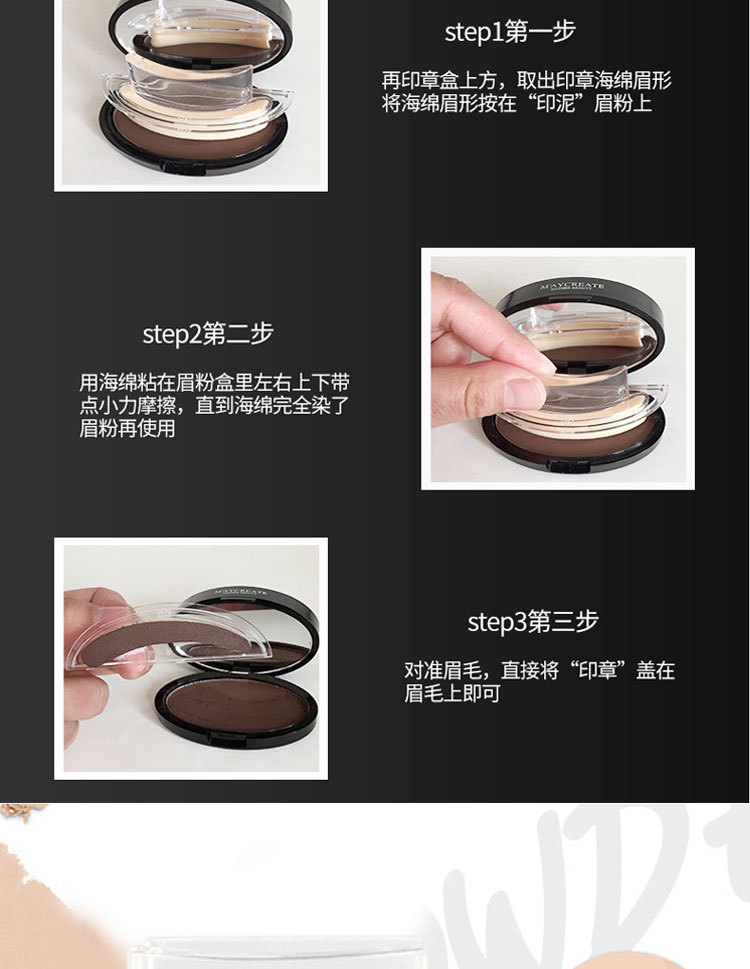 step1第一步

再印章盒上方，取出印章海绵眉形将海绵眉形按在“印泥”眉粉上

MAYCREATE

step2第二步

用海绵粘在眉粉盒里左右上下带点小力摩擦，直到海绵完全染了眉粉再使用

MAYCREATE

step3第三步

对准眉毛，直接将“印章”盖在眉毛上即可