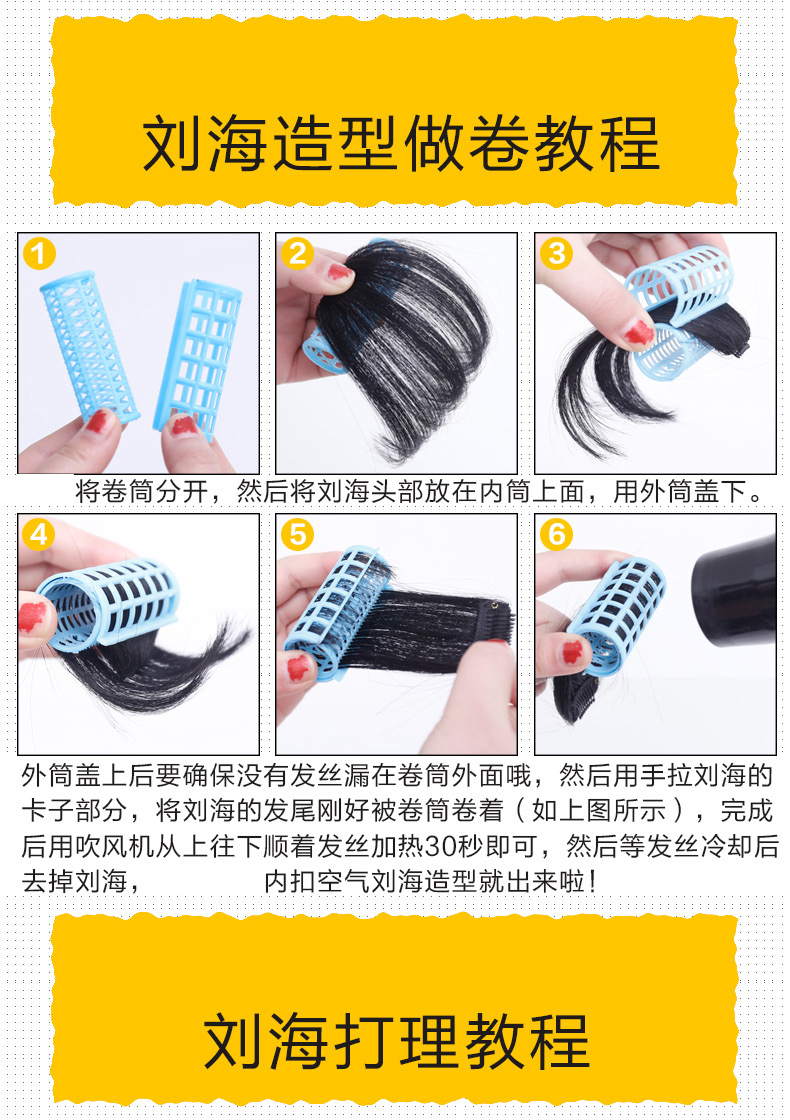 刘海造型做卷教程

1

2

3

将卷筒分开，然后将刘海头部放在内筒上面，用外筒盖下。

4

5

6

外筒盖上后要确保没有发丝漏在卷筒外面哦，然后用手拉刘海的卡子部分，将刘海的发尾刚好被卷筒卷着（如上图所示），完成后用吹风机从上往下顺着发丝加热30秒即可，然后等发丝冷却后去掉刘海，　　　　内扣空气刘海造型就出来啦！

刘海打理教程