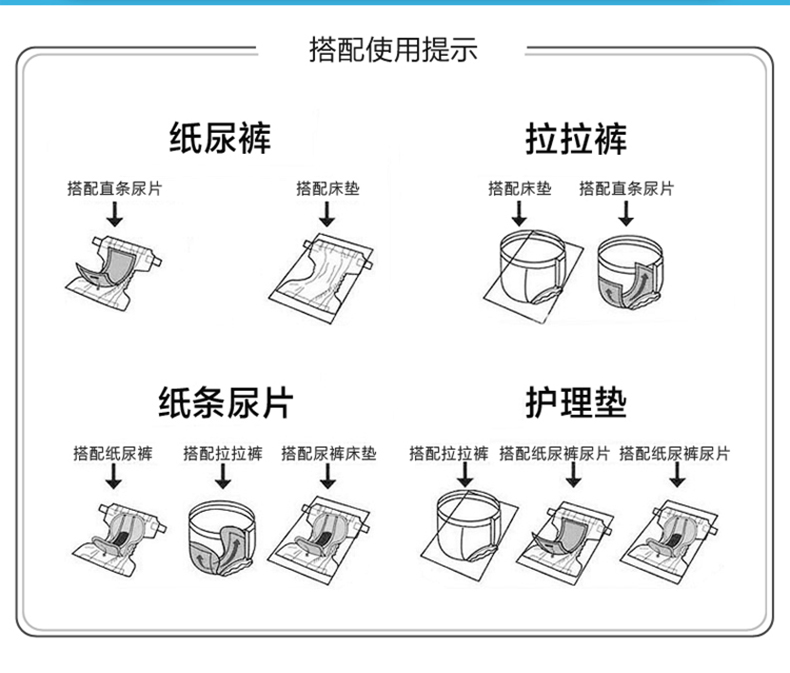 搭配使用提示

纸尿裤

搭配直条尿片

搭配床垫

拉拉裤

搭配床垫

搭配直条尿片

纸条尿片

搭配纸尿裤

搭配拉拉裤

搭配尿裤床垫

护理垫

搭配拉拉裤

搭配纸尿裤尿片

搭配纸尿裤尿片