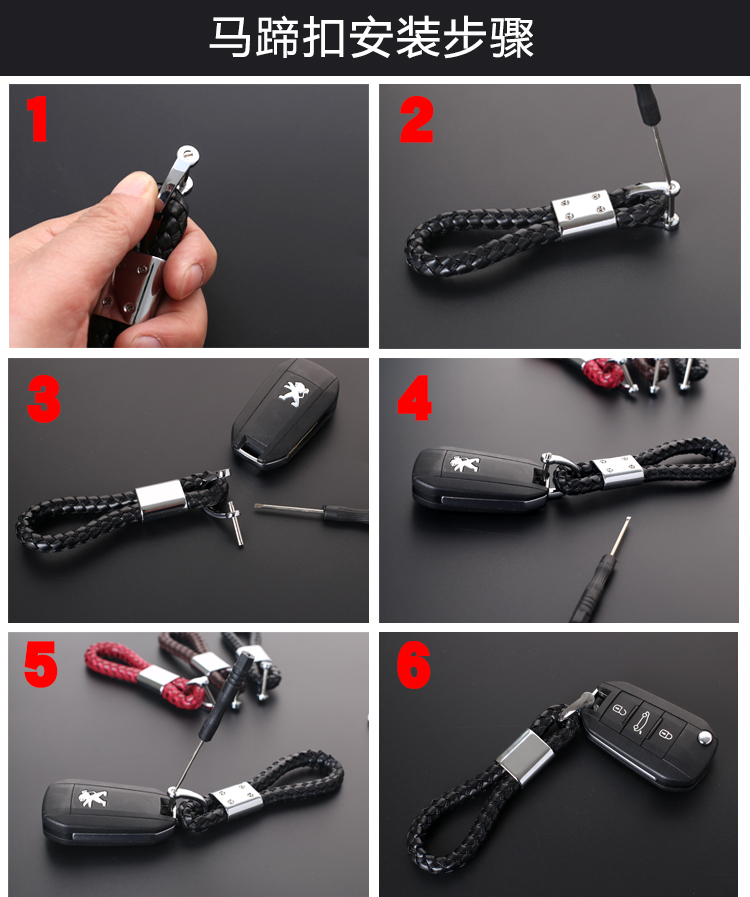 马蹄扣安装步骤

1

2

3

4

5

6