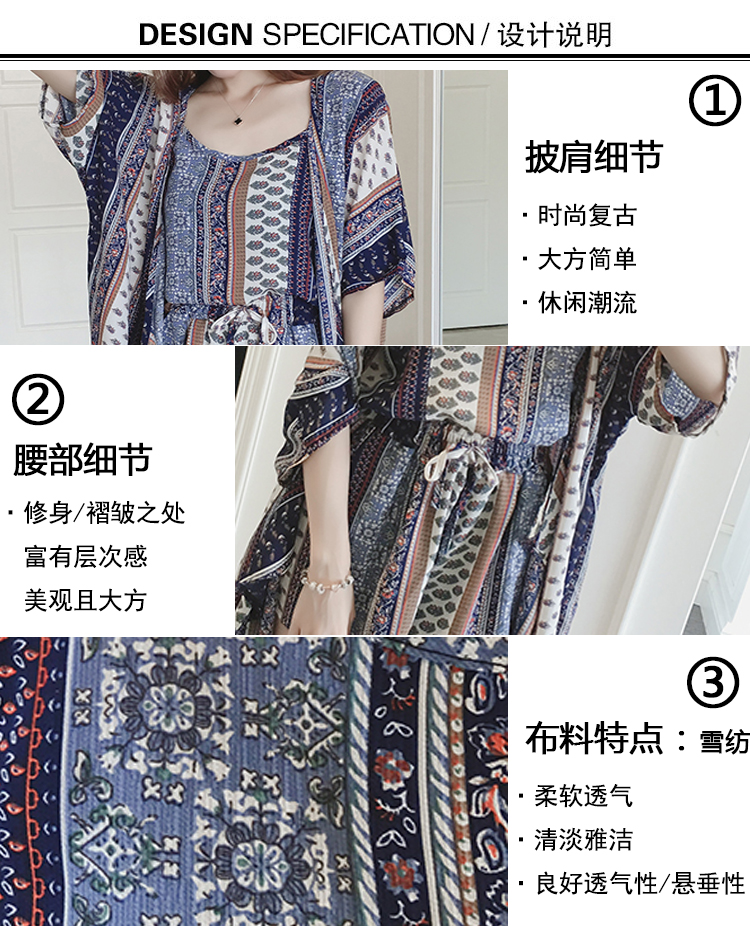 DESIGN SPECIFICATION / 设计说明

①

披肩细节

· 时尚复古

· 大方简单

· 休闲潮流

②

腰部细节

· 修身/褶皱之处
富有层次感
美观且大方

③

布料特点：雪纺

· 柔软透气

· 清淡雅洁

· 良好透气性/悬垂性