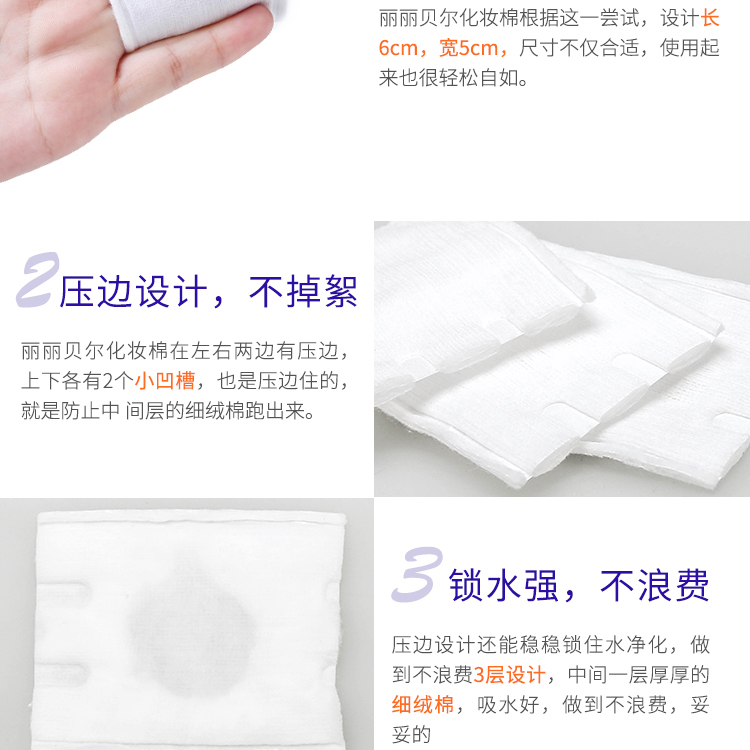 丽丽贝尔化妆棉根据这一尝试，设计长6cm，宽5cm，尺寸不仅合适，使用起来也很轻松自如。

2 压边设计，不掉絮

丽丽贝尔化妆棉在左右两边有压边，上下各有2个小凹槽，也是压边住的，就是防止中 间层的细绒棉跑出来。

3 锁水强，不浪费

压边设计还能稳稳锁住水净化，做到不浪费3层设计，中间一层厚厚的细绒棉，吸水好，做到不浪费，妥妥的