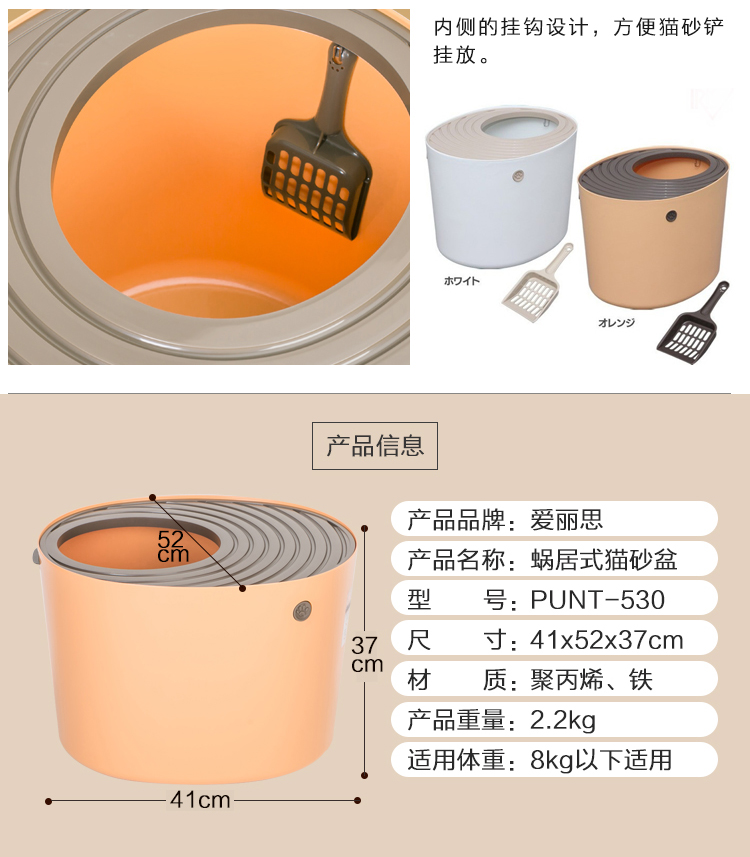 内侧的挂钩设计，方便猫砂铲挂放。

ホワイト

オレンジ

产品信息

52
cm

37
cm

41cm

产品品牌：爱丽思
产品名称：蜗居式猫砂盆
型　　号：PUNT-530
尺　　寸：41x52x37cm
材　　质：聚丙烯、铁
产品重量：2.2kg
适用体重：8kg以下适用