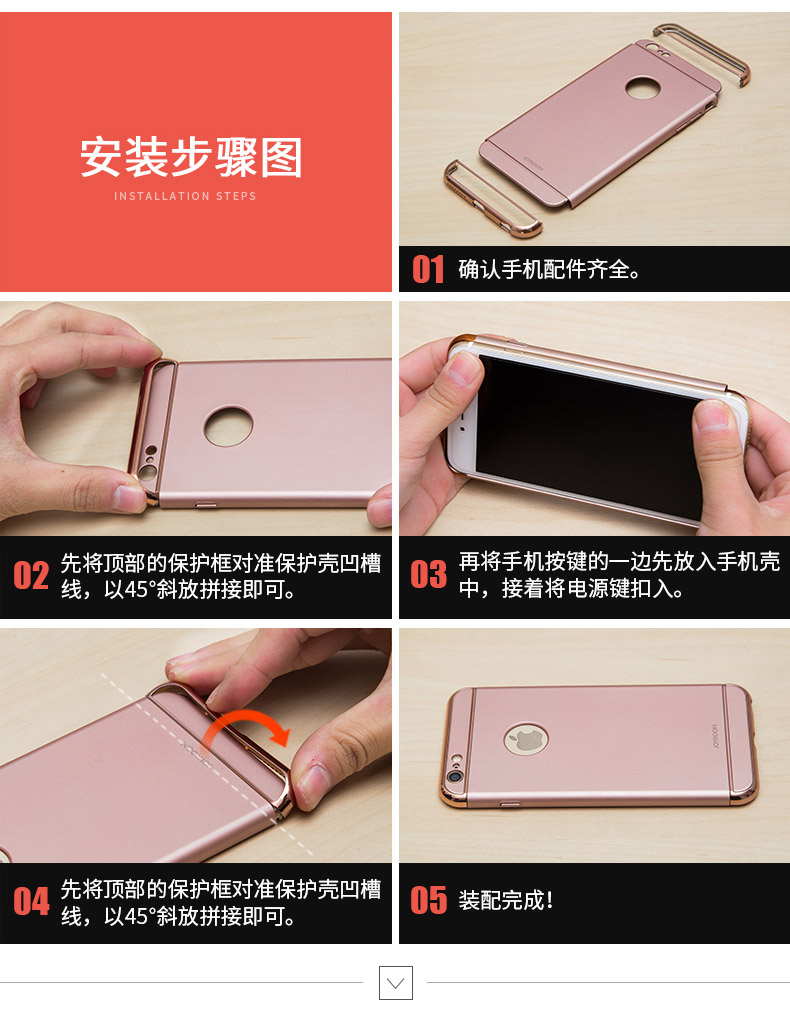 安装步骤图

INSTALLATION STEPS

01 确认手机配件齐全。

02 先将顶部的保护框对准保护壳凹槽线，以45°斜放拼接即可。

03 再将手机按键的一边先放入手机壳中，接着将电源键扣入。

04 先将顶部的保护框对准保护壳凹槽线，以45°斜放拼接即可。

05 装配完成！