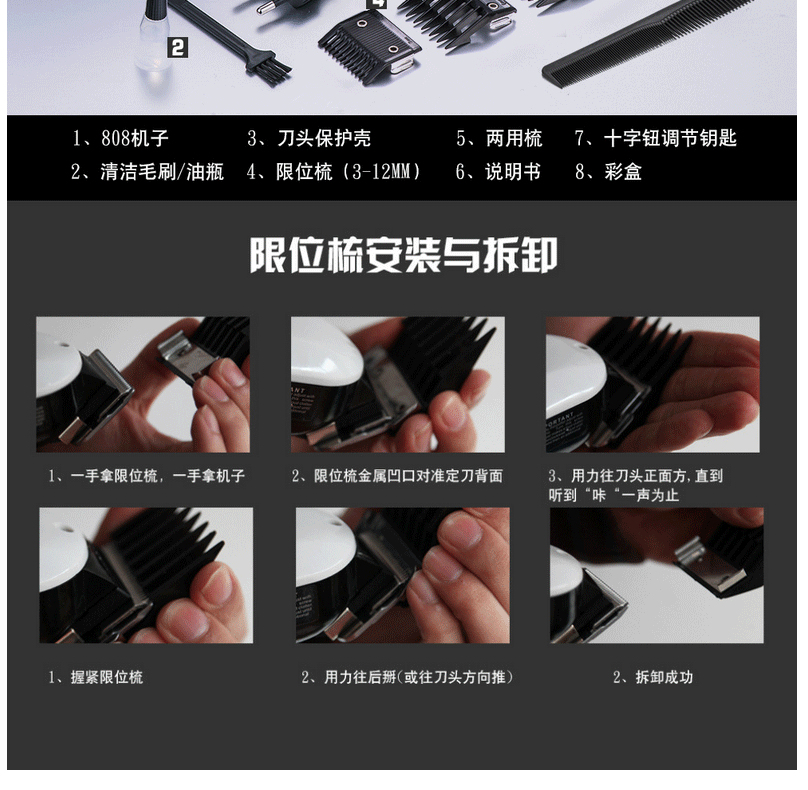 2

4

1、808机子
2、清洁毛刷/油瓶

3、刀头保护壳
4、限位梳（3-12MM）

5、两用梳
6、说明书

7、十字钮调节钥匙
8、彩盒

限位梳安装与拆卸

1、一手拿限位梳，一手拿机子

2、限位梳金属凹口对准定刀背面

3、用力往刀头正面方，直到听到“咔“一声为止

1、握紧限位梳

2、用力往后掰(或往刀头方向推)

2、拆卸成功