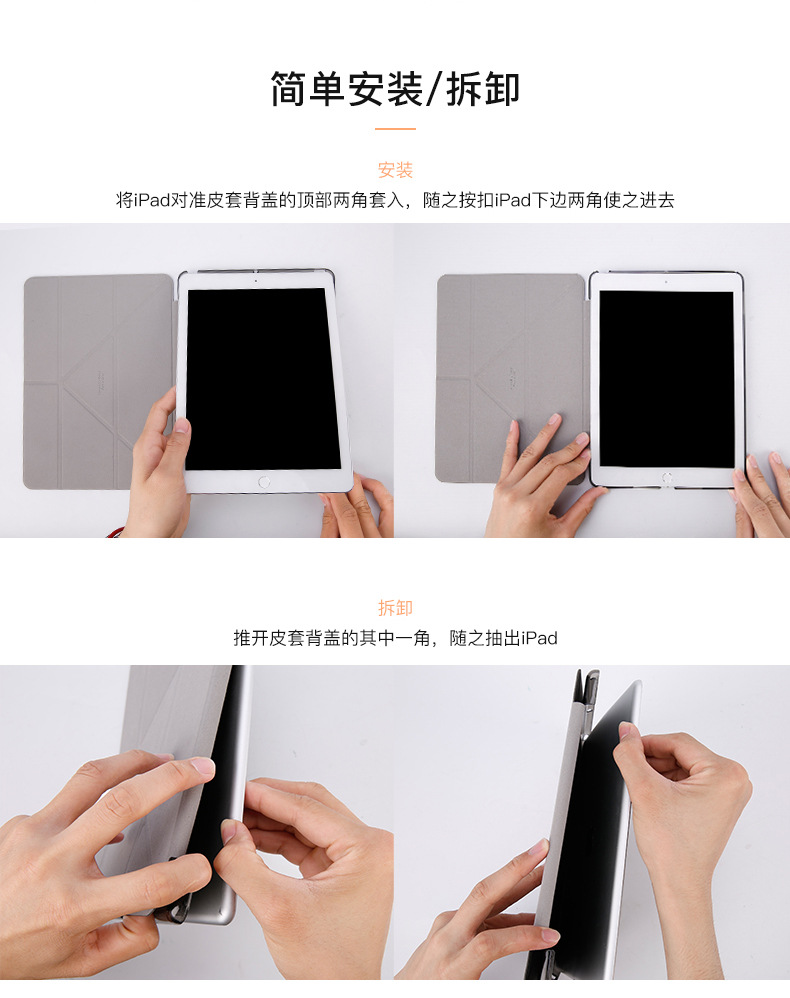 简单安装/拆卸

安装
将iPad对准皮套背盖的顶部两角套入，随之按扣iPad下边两角使之进去

拆卸
推开皮套背盖的其中一角，随之抽出iPad