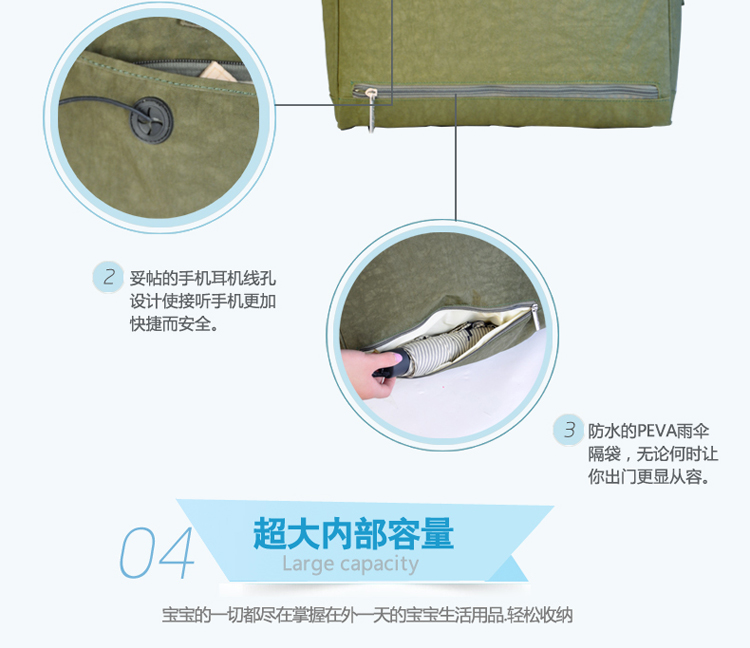 2 妥帖的手机耳机线孔设计使接听手机更加快捷而安全。

3 防水的PEVA雨伞隔袋，无论何时让你出门更显从容。

04 超大内部容量
Large capacity

宝宝的一切都尽在掌握在外一天的宝宝生活用品.轻松收纳