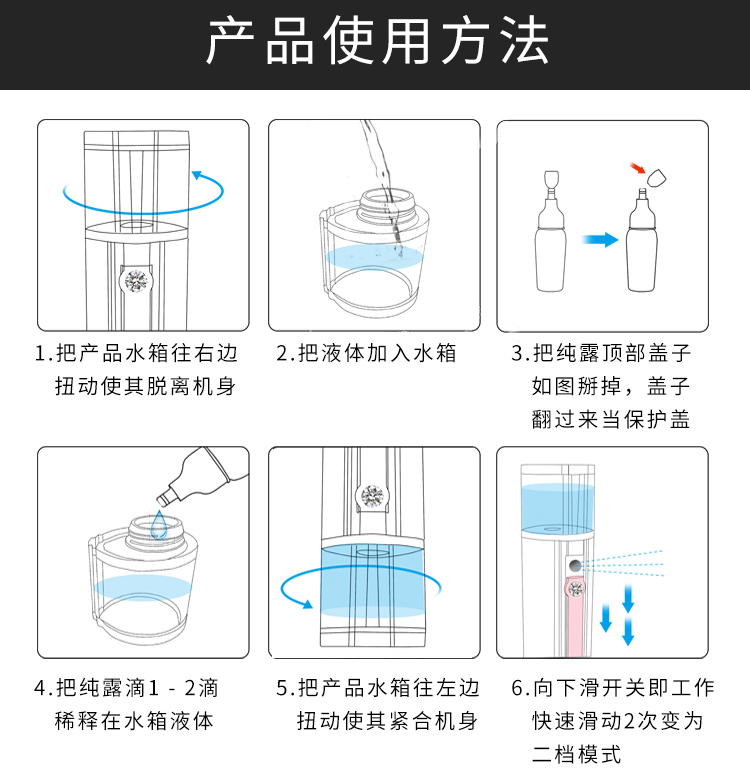 产品使用方法

1.把产品水箱往右边扭动使其脱离机身

2.把液体加入水箱

3.把纯露顶部盖子如图掰掉，盖子翻过来当保护盖

4.把纯露滴1 - 2滴稀释在水箱液体

5.把产品水箱往左边扭动使其紧合机身

6.向下滑开关即工作快速滑动2次变为二档模式