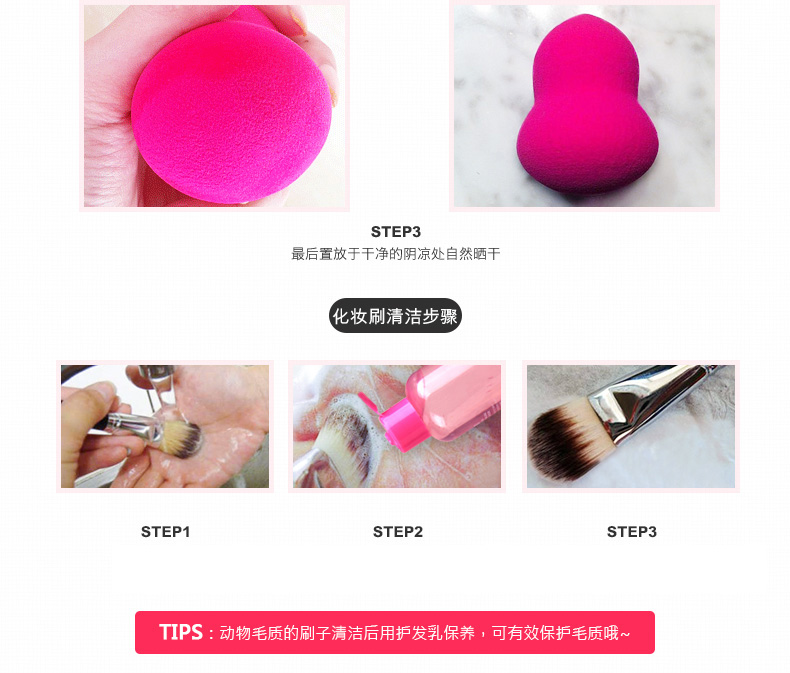 STEP3
最后置放于干净的阴凉处自然晒干

化妆刷清洁步骤

STEP1

STEP2

STEP3

TIPS：动物毛质的刷子清洁后用护发乳保养，可有效保护毛质哦~