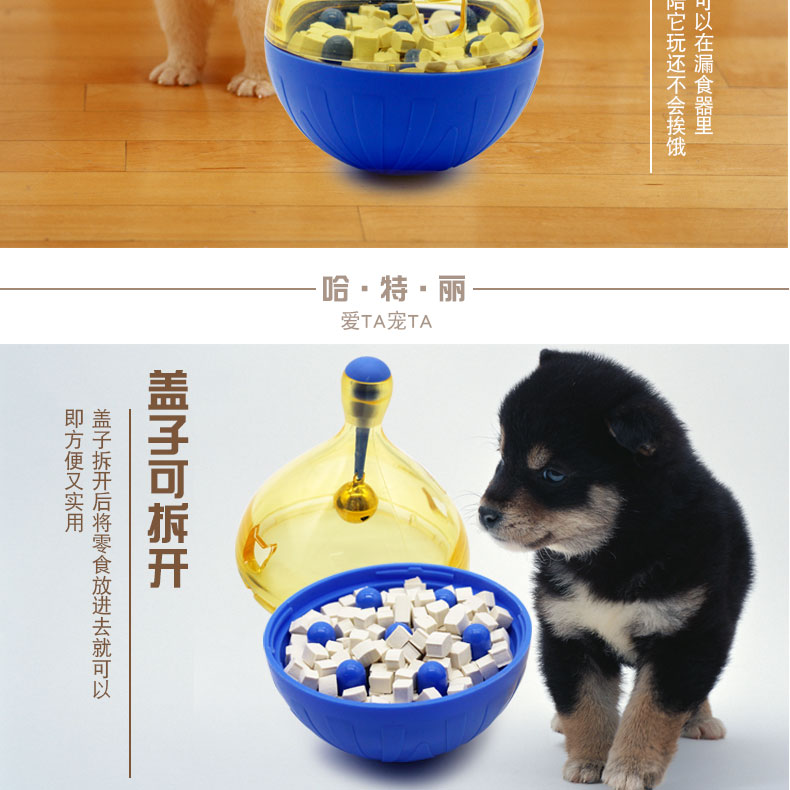 可以在漏食器里
陪它玩还不会挨饿

哈·特·丽
爱TA宠TA

盖子可拆开

盖子拆开后将零食放进去就可以
即方便又实用